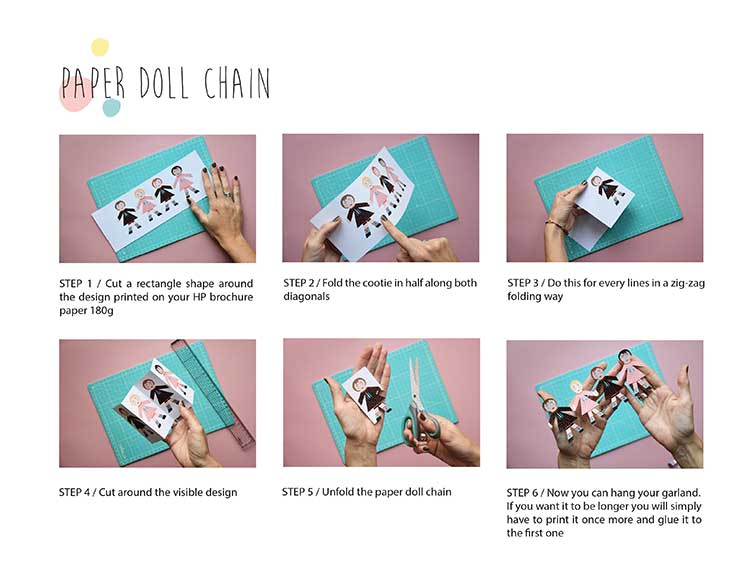 PAPER DOLL CHAIN

STEP 1 / Cut a rectangle shape around the design printed on your HP brochure paper 180g

STEP 2 / Fold the cootie in half along both diagonals

STEP 3 / Do this for every lines in a zig-zag folding way

STEP 4 / Cut around the visible design

STEP 5 / Unfold the paper doll chain

STEP 6 / Now you can hang your garland. If you want it to be longer you will simply have to print it once more and glue it to the first one