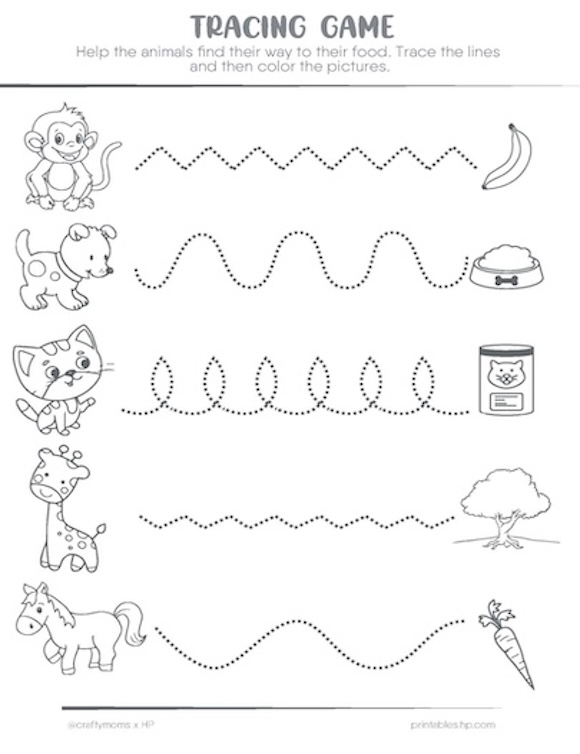 TRACING GAME

Help the animals find their way to their food. Trace the lines and then color the pictures.

@craftymoms x HP

printables.hp.com