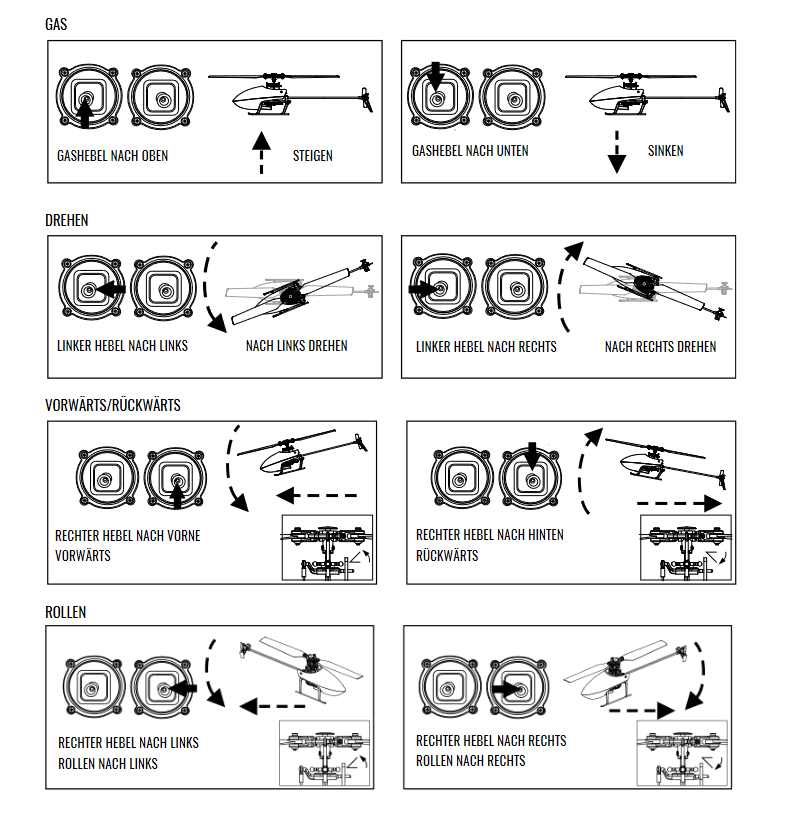 GAS

GASHEBEL NACH OBEN

STEIGEN

GASHEBEL NACH UNTEN

SINKEN

DREHEN

LINKER HEBEL NACH LINKS

NACH LINKS DREHEN

LINKER HEBEL NACH RECHTS

NACH RECHTS DREHEN

VORWÄRTS/RÜCKWÄRTS

RECHTER HEBEL NACH VORNE
VORWÄRTS

RECHTER HEBEL NACH HINTEN
RÜCKWÄRTS

ROLLEN

RECHTER HEBEL NACH LINKS
ROLLEN NACH LINKS

RECHTER HEBEL NACH RECHTS
ROLLEN NACH RECHTS