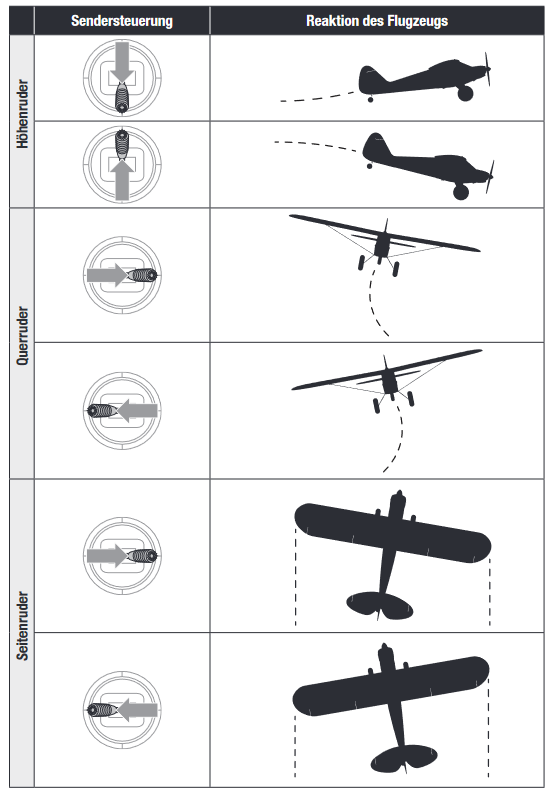 | | Sendersteuerung | Reaktion des Flugzeugs |
|---|---|---|
| Höhenruder | | |
| | | |
| Querruder | | |
| | | |
| Seitenruder | | |
| | | |