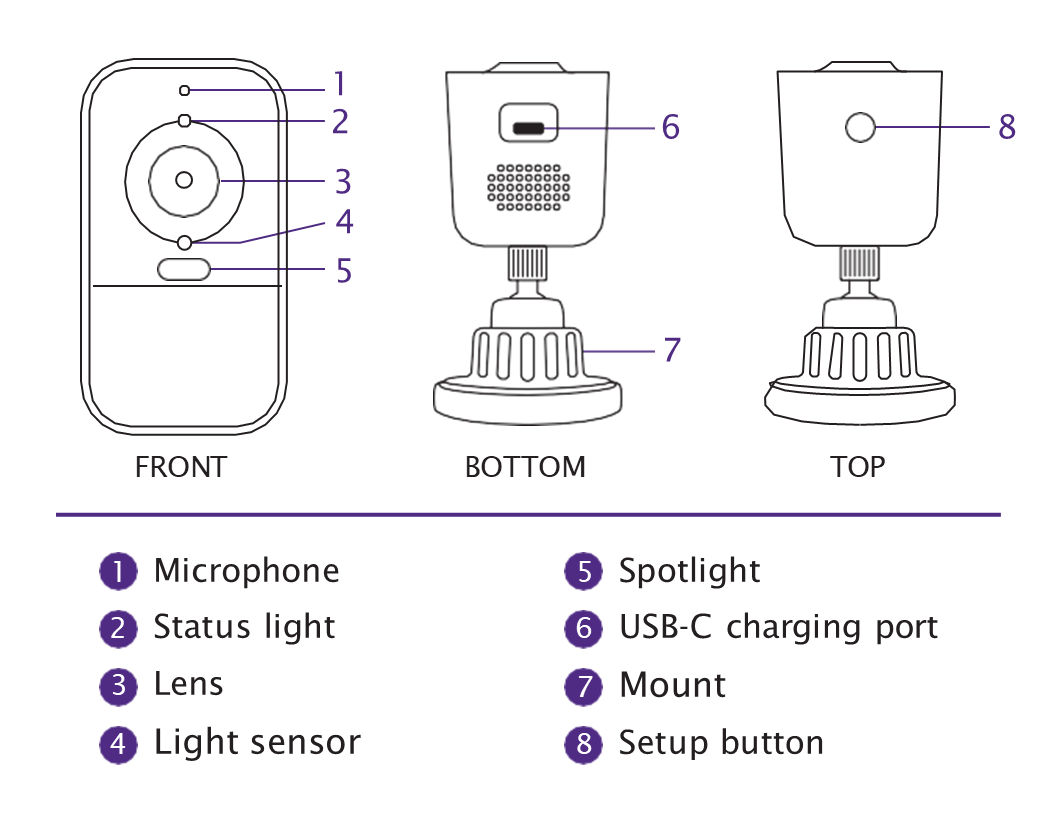 1
2
3
4
5

FRONT

6

7

BOTTOM

8

TOP

1 Microphone
2 Status light
3 Lens
4 Light sensor

5 Spotlight
6 USB-C charging port
7 Mount
8 Setup button