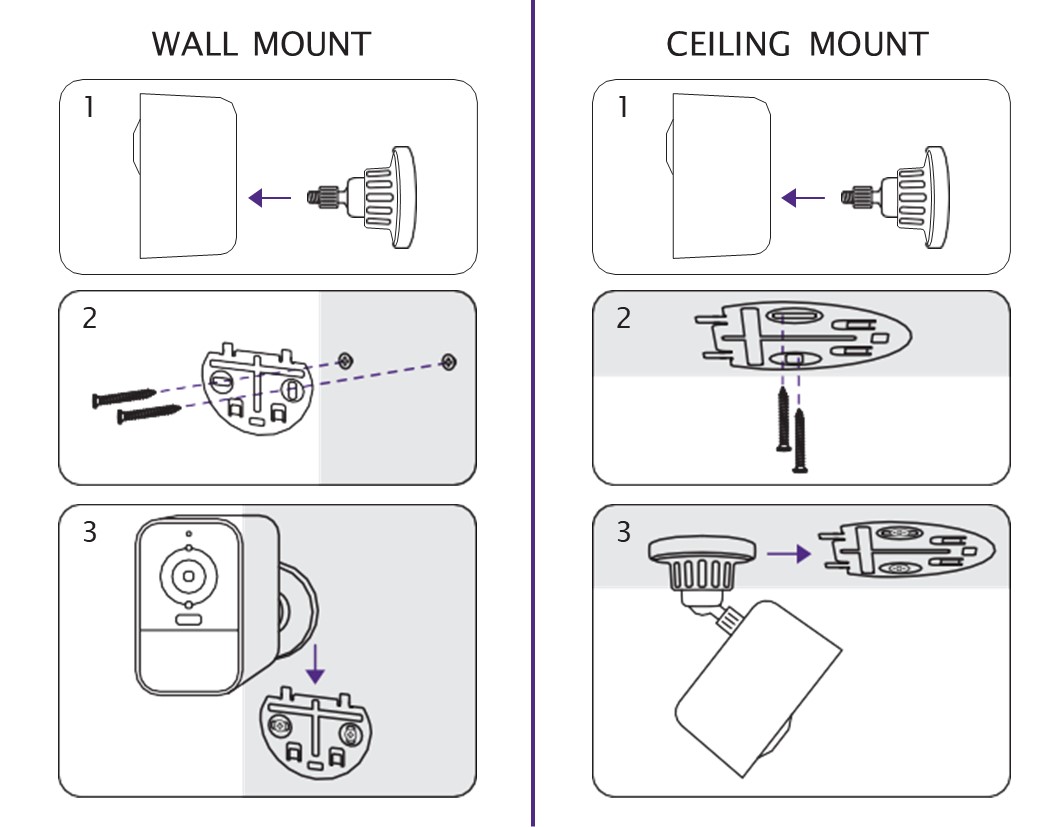 WALL MOUNT

1

2

3

CEILING MOUNT

1

2

3