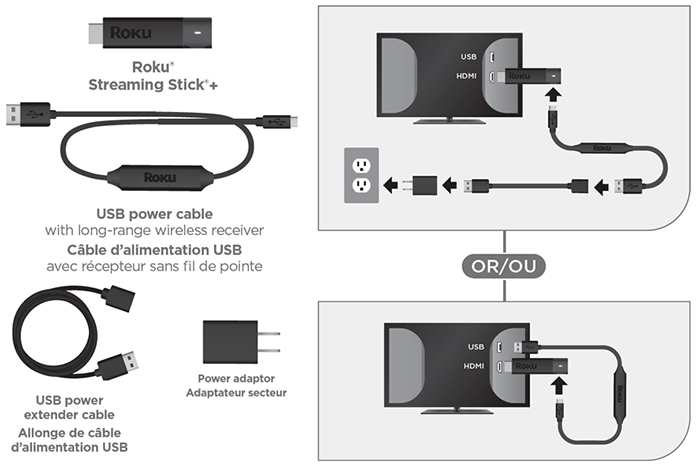 Roku

Roku®
Streaming Stick®+

Roku

USB power cable
with long-range wireless receiver
Câble d'alimentation USB
avec récepteur sans fil de pointe

USB power extender cable
Allonge de câble d'alimentation USB

Power adaptor
Adaptateur secteur

USB
HDMI
Roku

Roku

OR/OU

USB
HDMI
Roku

Roku