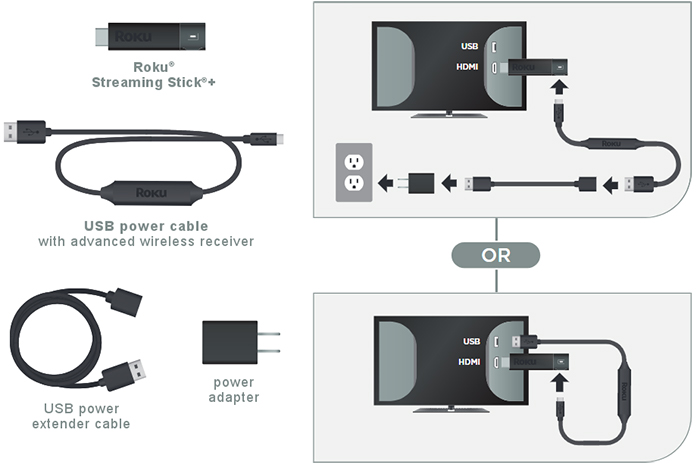 Roku

Roku®
Streaming Stick®+

Roku

USB power cable
with advanced wireless receiver

USB power
extender cable

power
adapter

USB
HDMI

Roku

Roku

OR

USB
HDMI

Roku

Roku