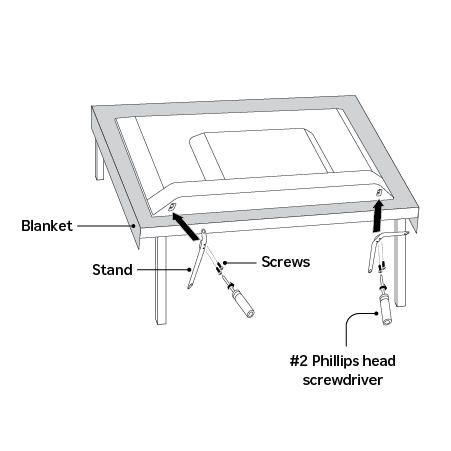 Blanket

Stand

Screws

#2 Phillips head screwdriver