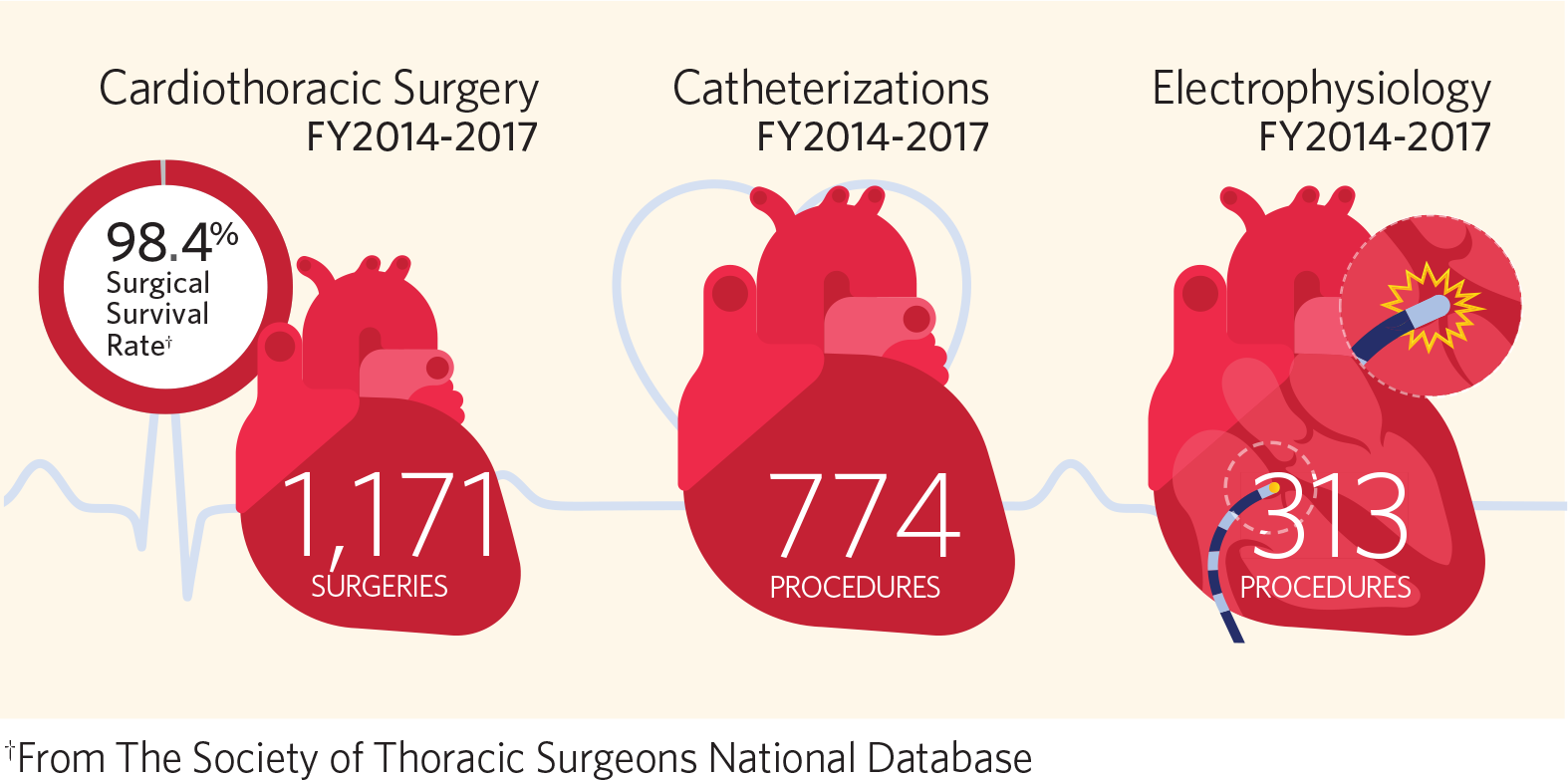 Cardiothoracic Surgery FY2014-2017

98.4% Surgical Survival Rate†

1,171 SURGERIES

Catheterizations FY2014-2017

774 PROCEDURES

Electrophysiology FY2014-2017

313 PROCEDURES

†From The Society of Thoracic Surgeons National Database