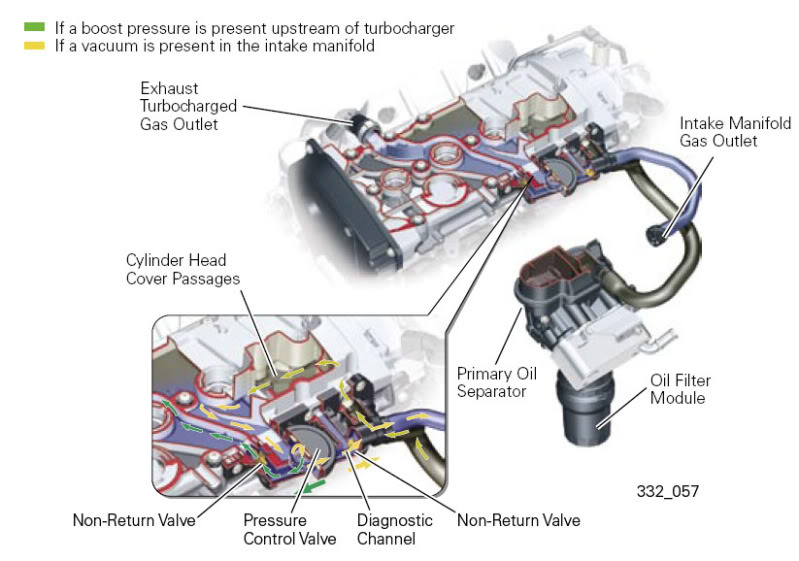 If a boost pressure is present upstream of turbocharger
If a vacuum is present in the intake manifold

Exhaust Turbocharged Gas Outlet

Intake Manifold Gas Outlet

Cylinder Head Cover Passages

Primary Oil Separator

Oil Filter Module

332_057

Non-Return Valve

Pressure Control Valve

Diagnostic Channel

Non-Return Valve