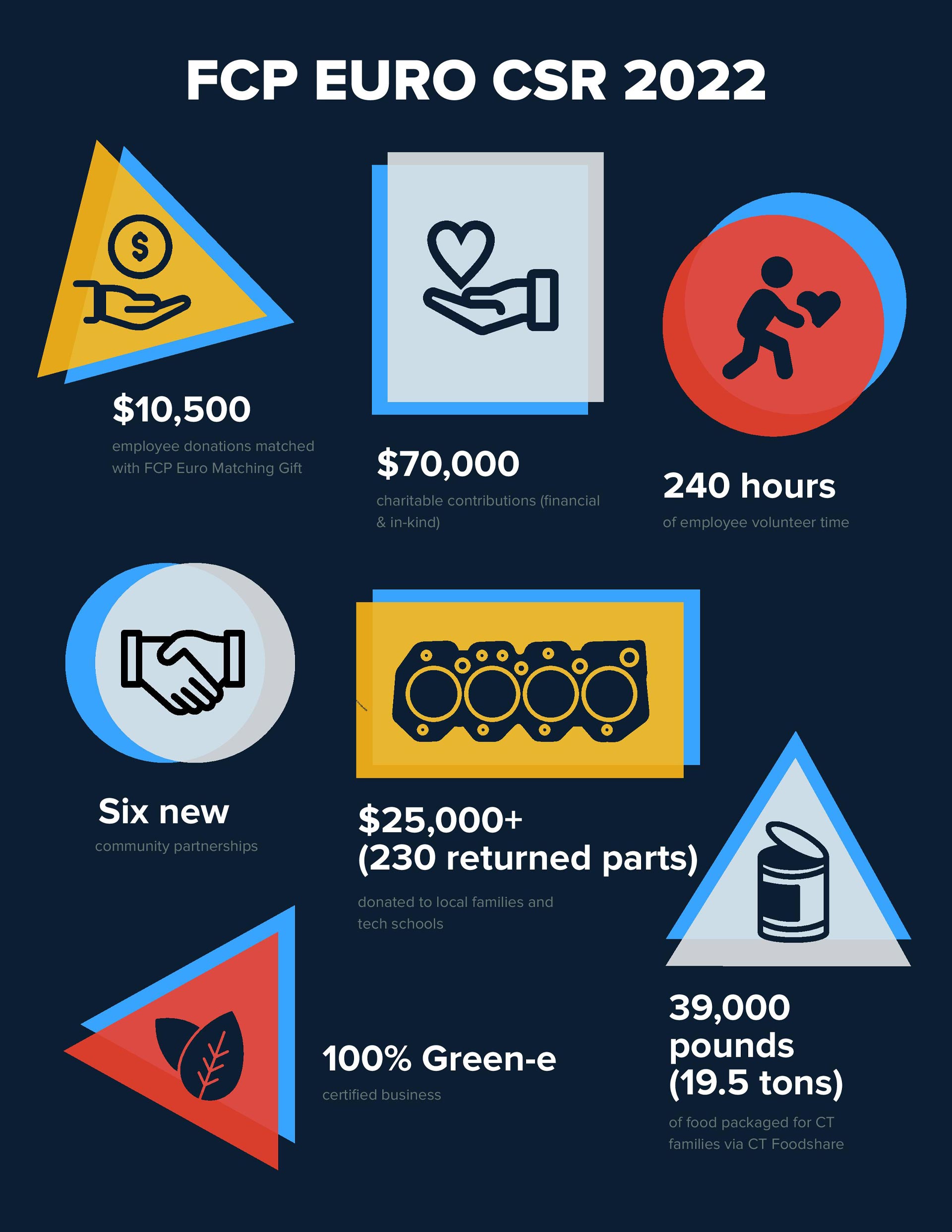 FCP EURO CSR 2022

$10,500

employee donations matched with FCP Euro Matching Gift

$70,000

charitable contributions (financial & in-kind)

240 hours

of employee volunteer time

Six new

community partnerships

$25,000+
(230 returned parts)

donated to local families and tech schools

100% Green-e

certified business

39,000 pounds (19.5 tons)

of food packaged for CT families via CT Foodshare