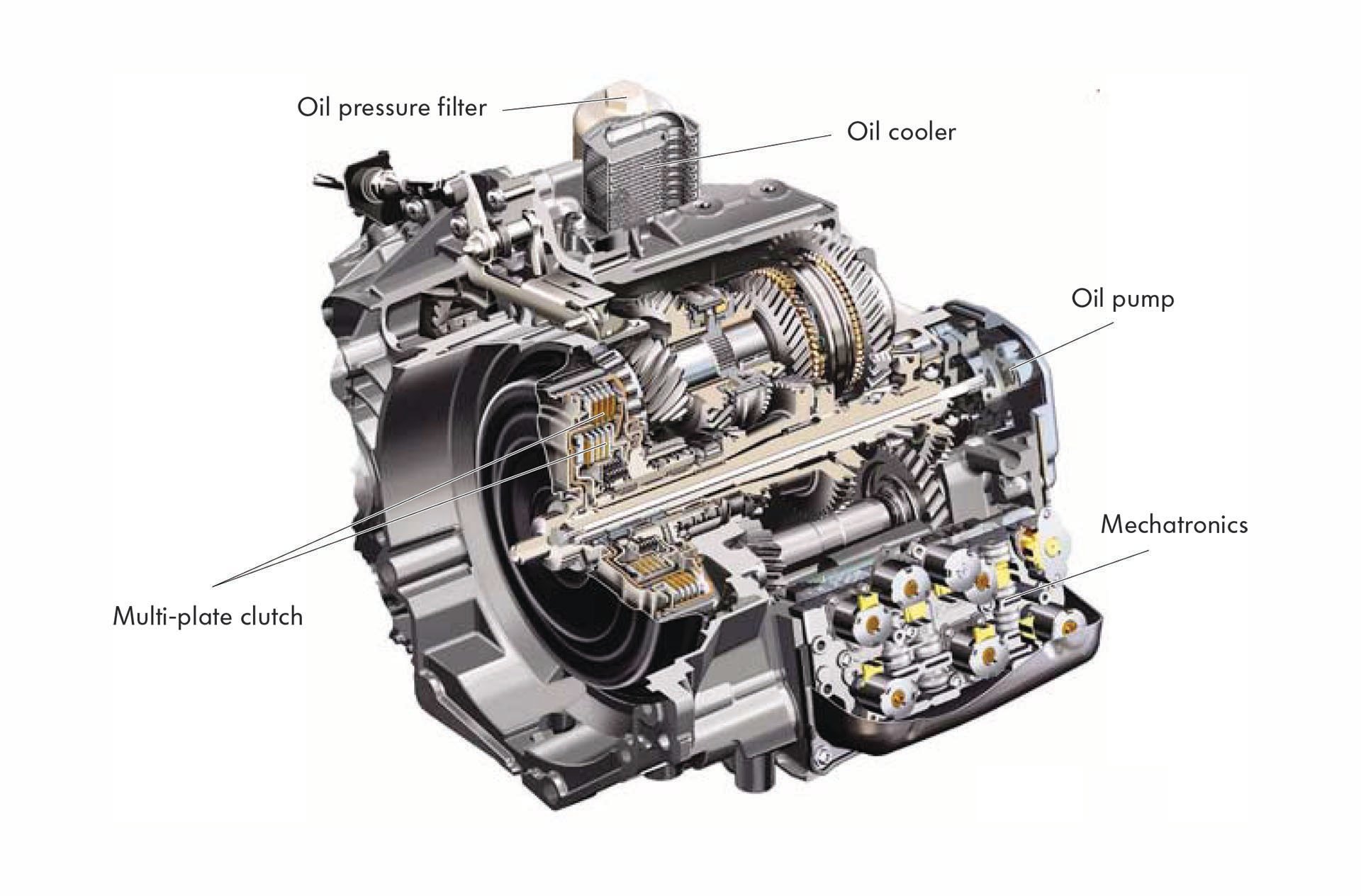 Oil pressure filter

Oil cooler

Oil pump

Mechatronics

Multi-plate clutch