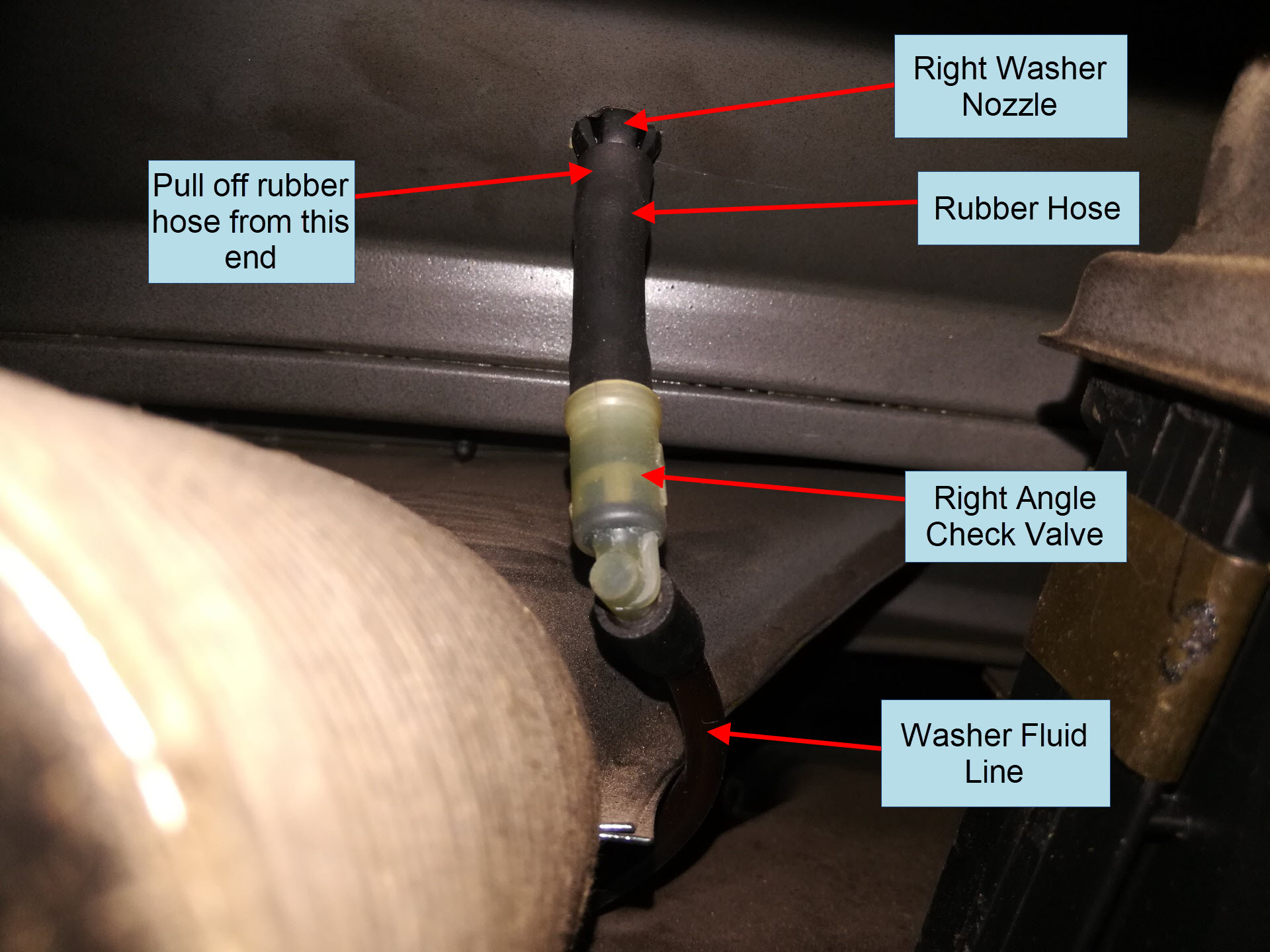 Right Washer Nozzle

Pull off rubber hose from this end

Rubber Hose

Right Angle Check Valve

Washer Fluid Line