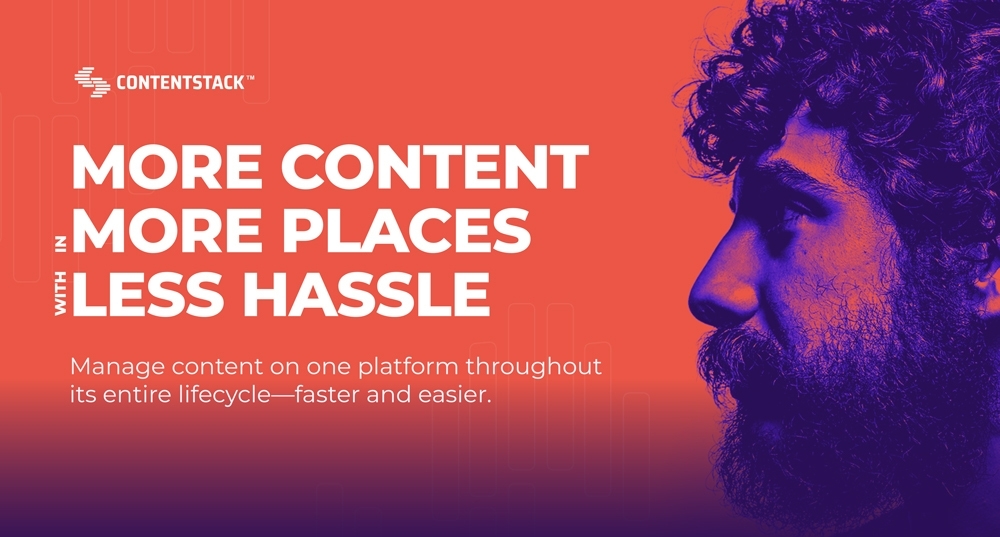 CONTENTSTACK™

MORE CONTENT
IN MORE PLACES
WITH LESS HASSLE

Manage content on one platform throughout its entire lifecycle—faster and easier.