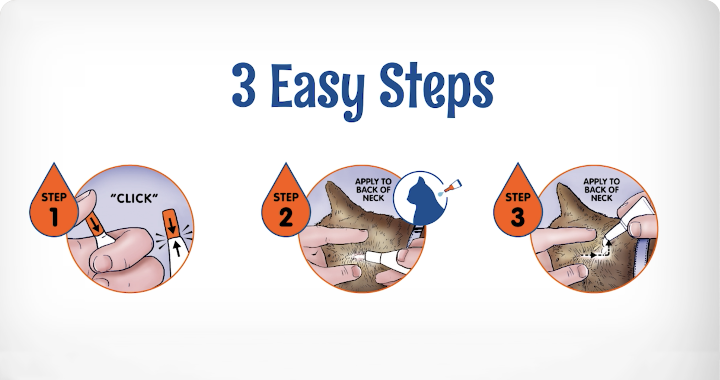 3 Easy Steps

STEP 1

"CLICK"

STEP 2

APPLY TO BACK OF NECK

STEP 3

APPLY TO BACK OF NECK