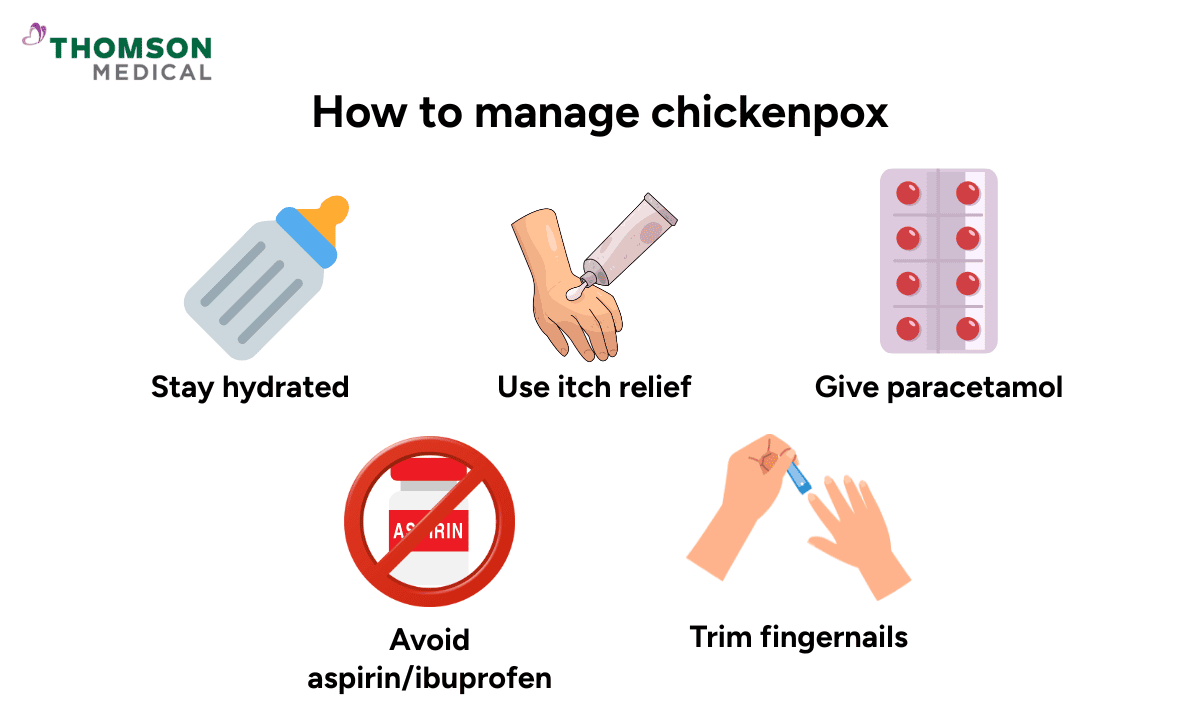 THOMSON
MEDICAL

How to manage chickenpox

Stay hydrated

Use itch relief

Give paracetamol

ASPIRIN

Avoid aspirin/ibuprofen

Trim fingernails