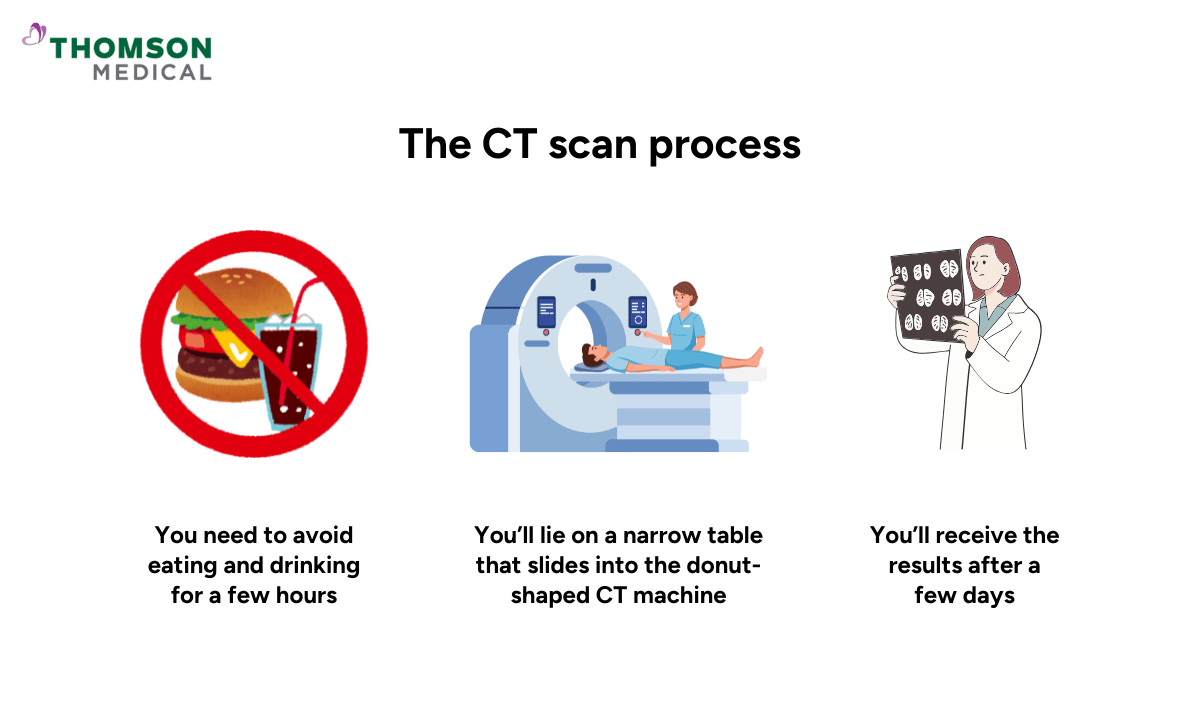 THOMSON
MEDICAL

The CT scan process

You need to avoid eating and drinking for a few hours

You'll lie on a narrow table that slides into the donut-shaped CT machine

You'll receive the results after a few days