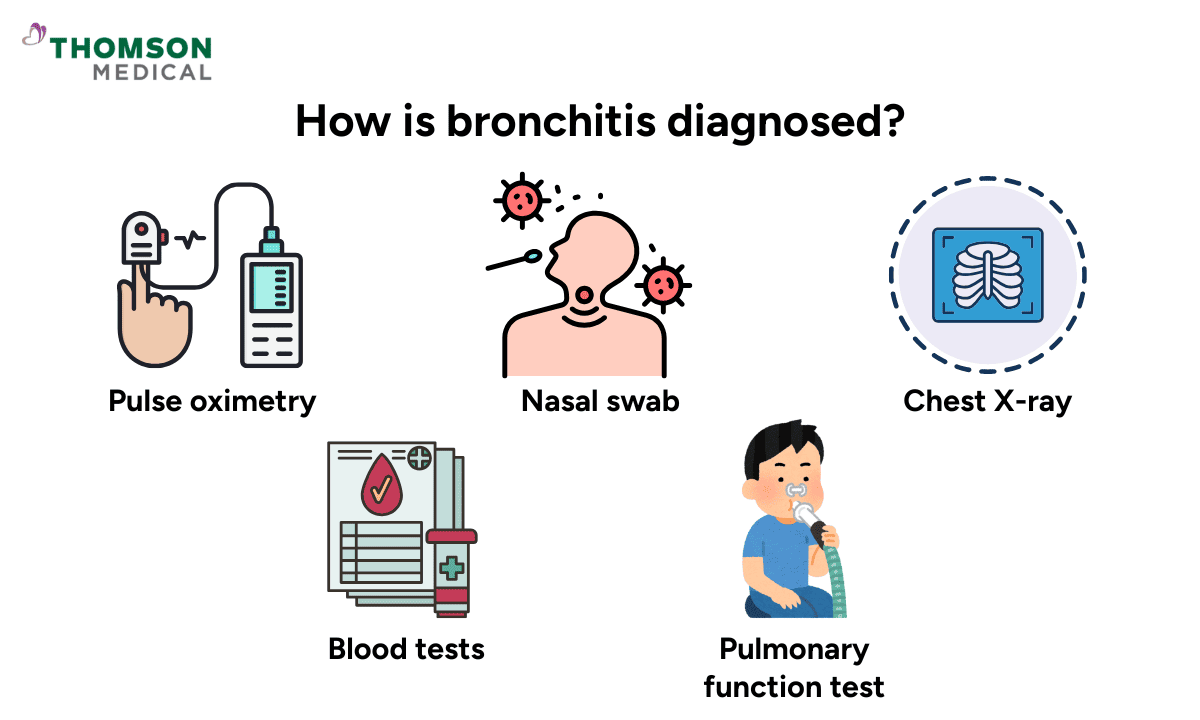 THOMSON
MEDICAL

How is bronchitis diagnosed?

Pulse oximetry

Nasal swab

Chest X-ray

Blood tests

Pulmonary function test