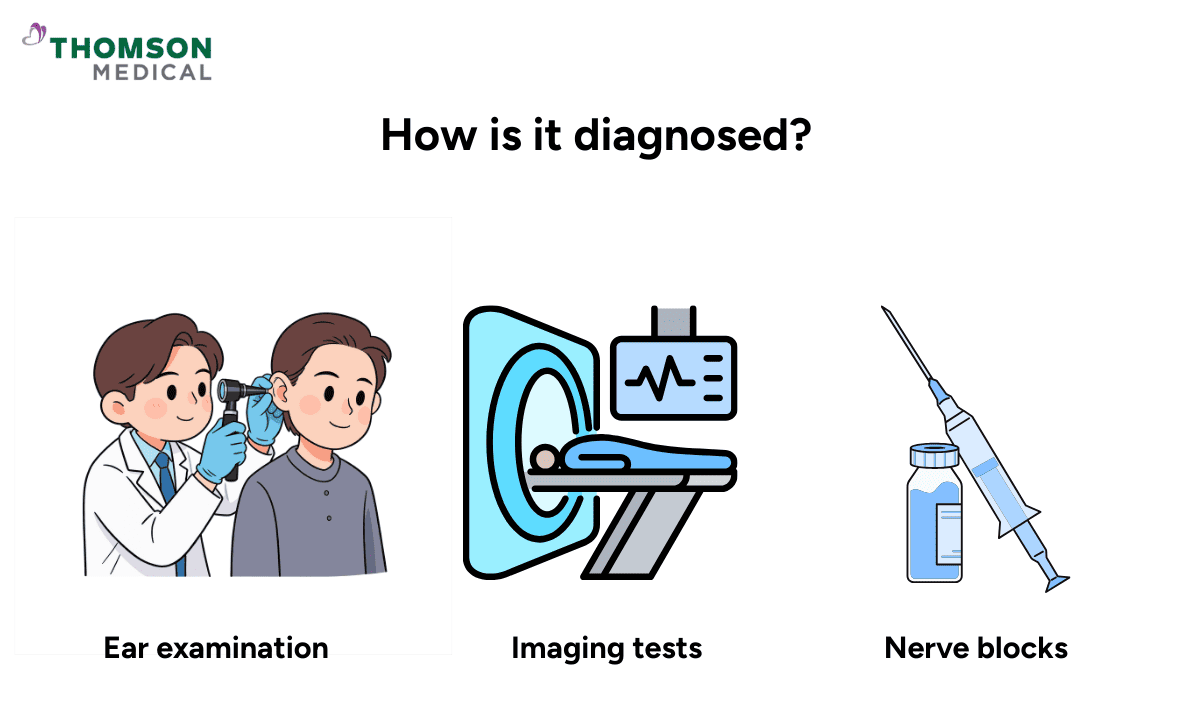 THOMSON
MEDICAL

How is it diagnosed?

Ear examination

Imaging tests

Nerve blocks