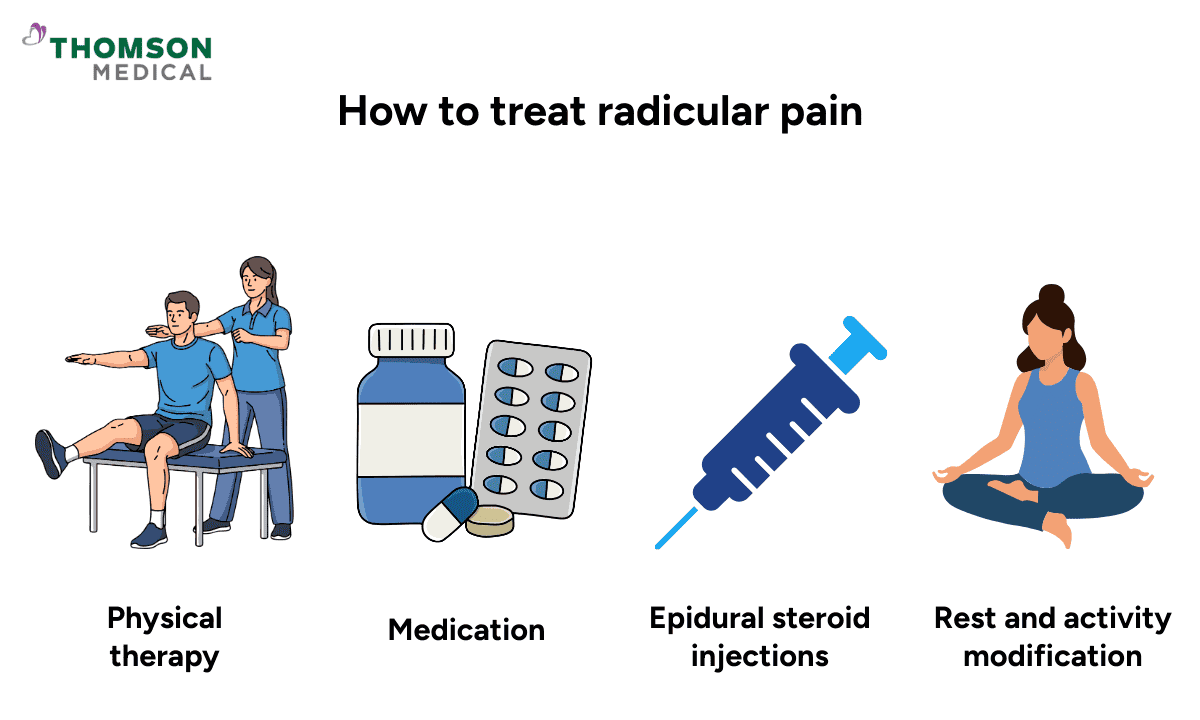 THOMSON MEDICAL

How to treat radicular pain

Physical therapy

Medication

Epidural steroid injections

Rest and activity modification