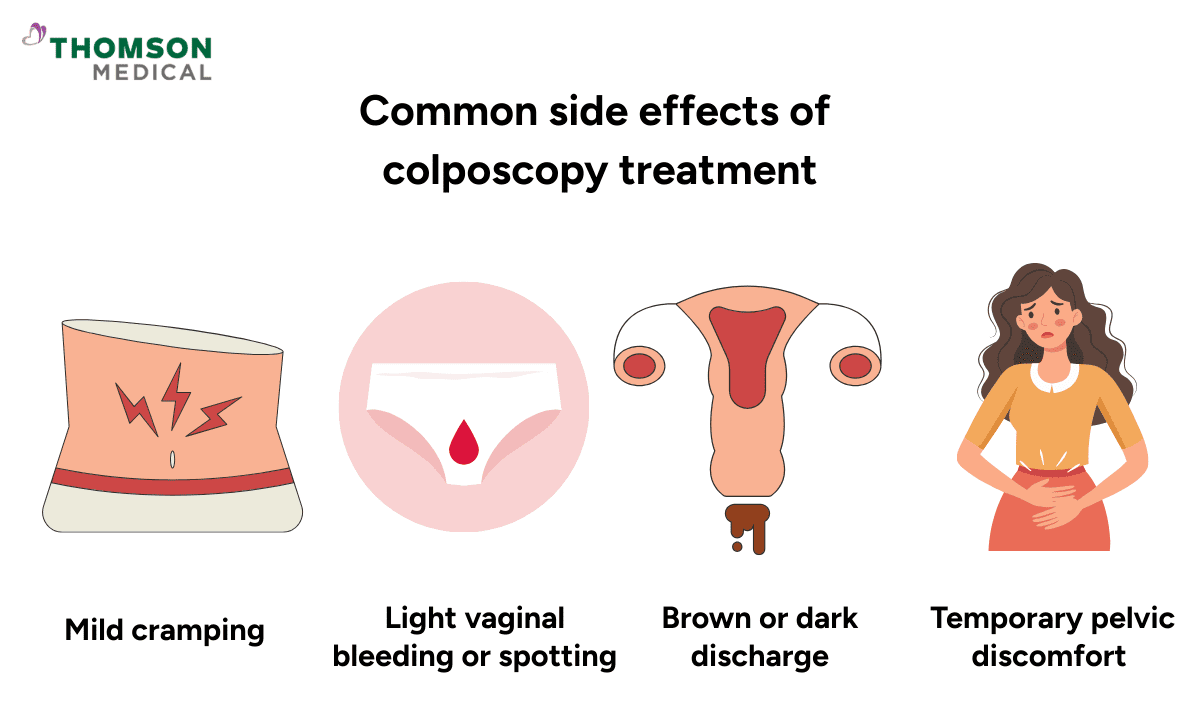 THOMSON MEDICAL

Common side effects of colposcopy treatment

Mild cramping

Light vaginal bleeding or spotting

Brown or dark discharge

Temporary pelvic discomfort