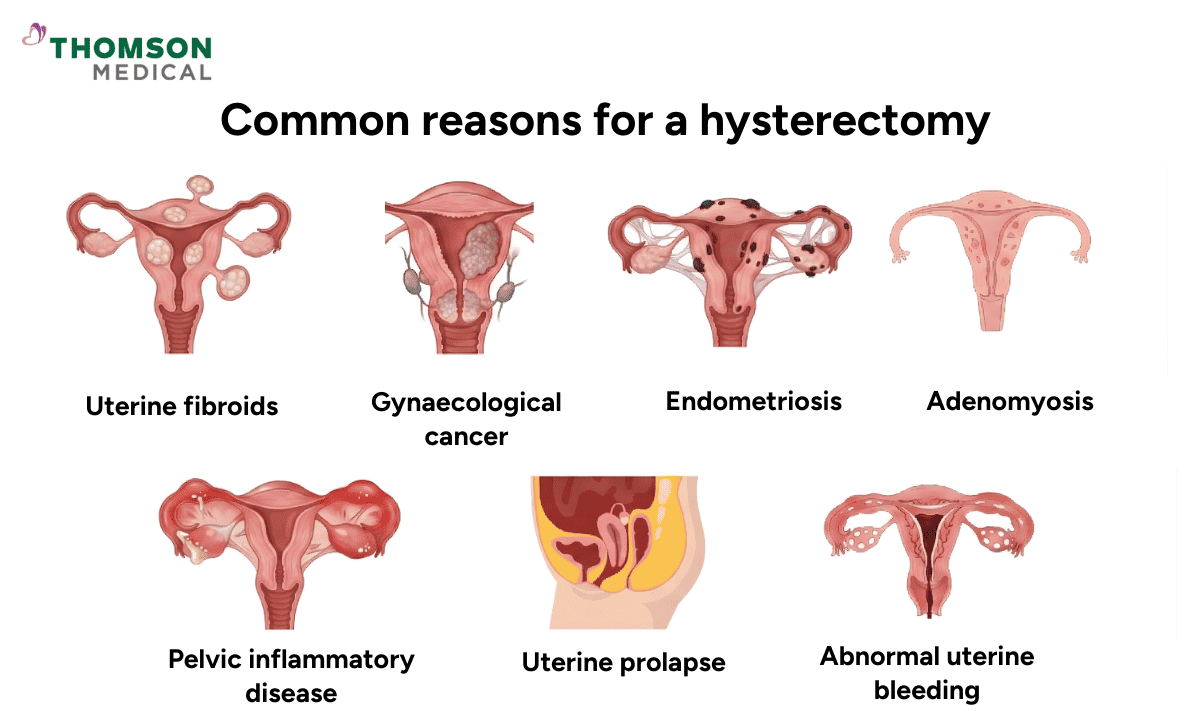 THOMSON MEDICAL

Common reasons for a hysterectomy

Uterine fibroids

Gynaecological cancer

Endometriosis

Adenomyosis

Pelvic inflammatory disease

Uterine prolapse

Abnormal uterine bleeding