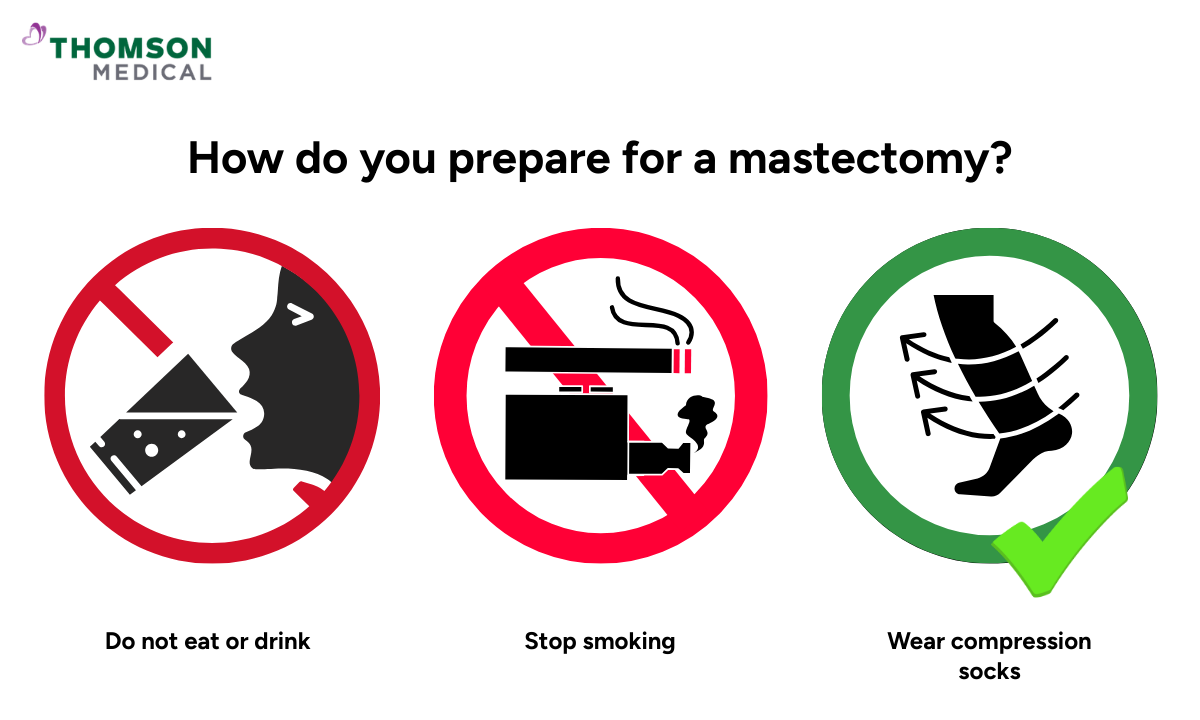 THOMSON MEDICAL

How do you prepare for a mastectomy?

Do not eat or drink

Stop smoking

Wear compression socks