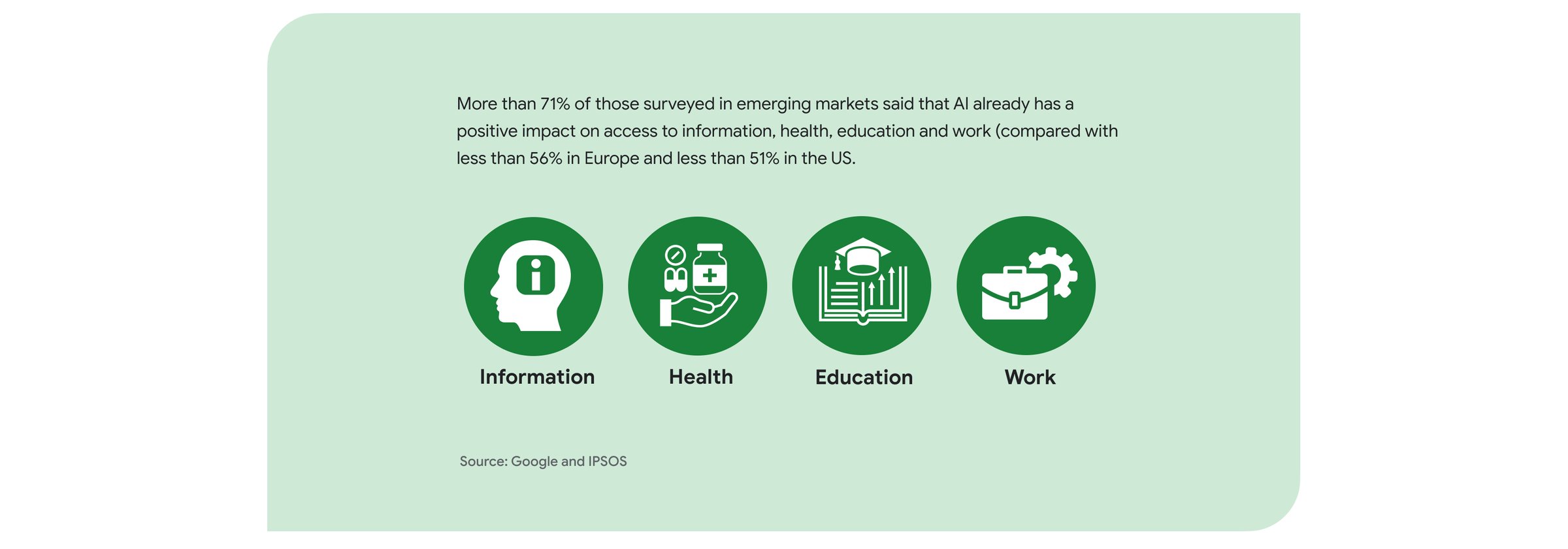 More than 71% of those surveyed in emerging markets said that AI already has a positive impact on access to information, health, education and work (compared with less than 56% in Europe and less than 51% in the US.

Information

Health

Education

Work

Source: Google and IPSOS