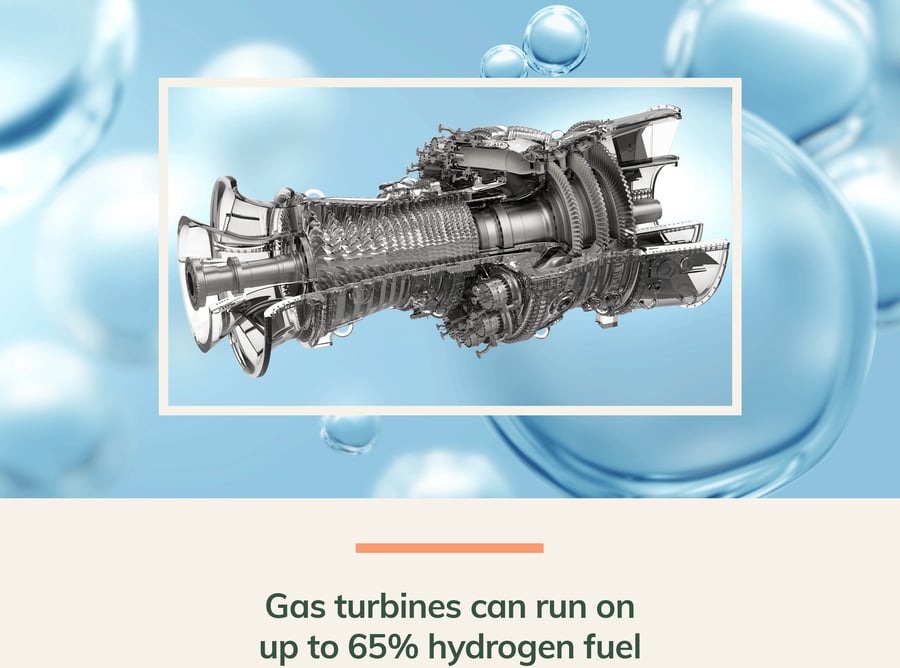 Gas turbines can run on up to 65% hydrogen fuel