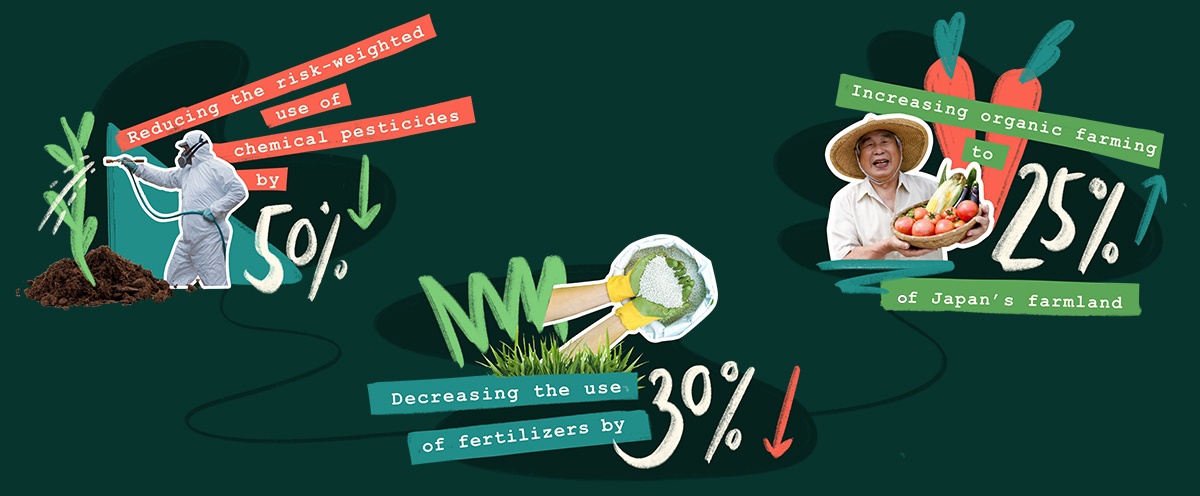 Reducing the risk-weighted use of chemical pesticides by 50%

Decreasing the use of fertilizers by 30%

Increasing organic farming to 25% of Japan's farmland