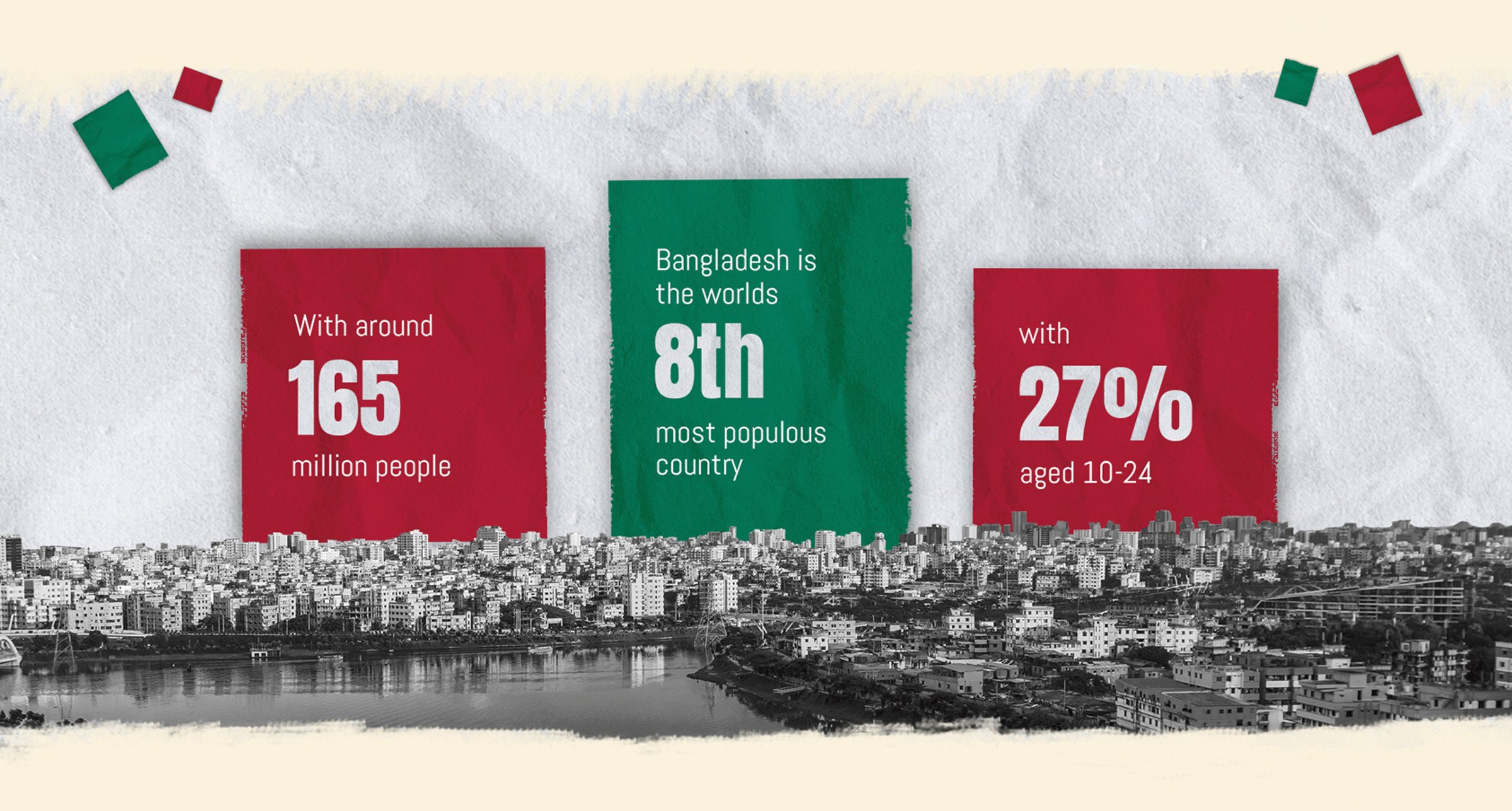 With around
165
million people

Bangladesh is the worlds
8th
most populous country

with
27%
aged 10-24