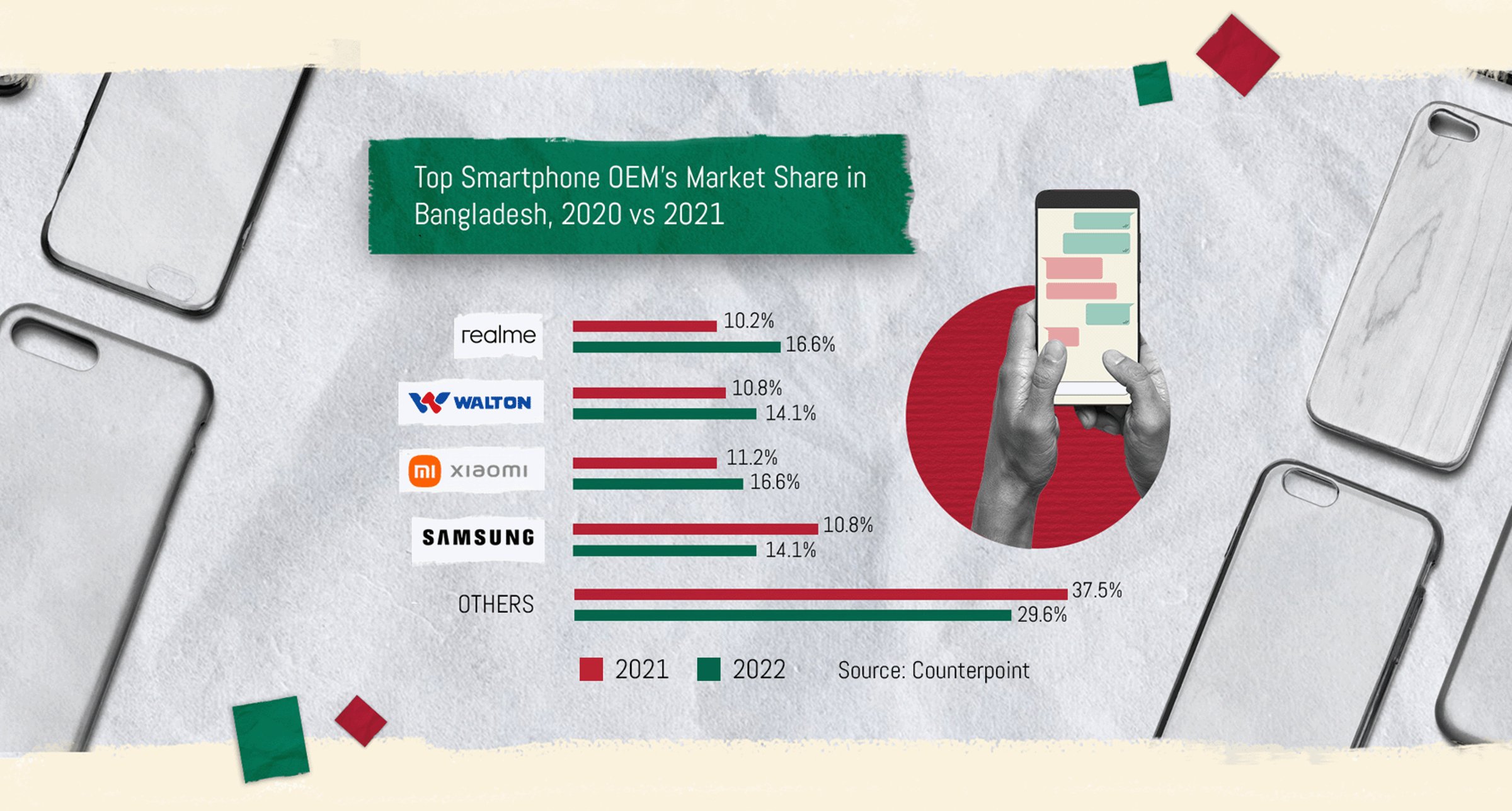 Top Smartphone OEM's Market Share in Bangladesh, 2020 vs 2021

realme 10.2% 16.6%

WALTON 10.8% 14.1%

mi xiaomi 11.2% 16.6%

SAMSUNG 10.8% 14.1%

OTHERS 37.5% 29.6%

2021 2022 Source: Counterpoint