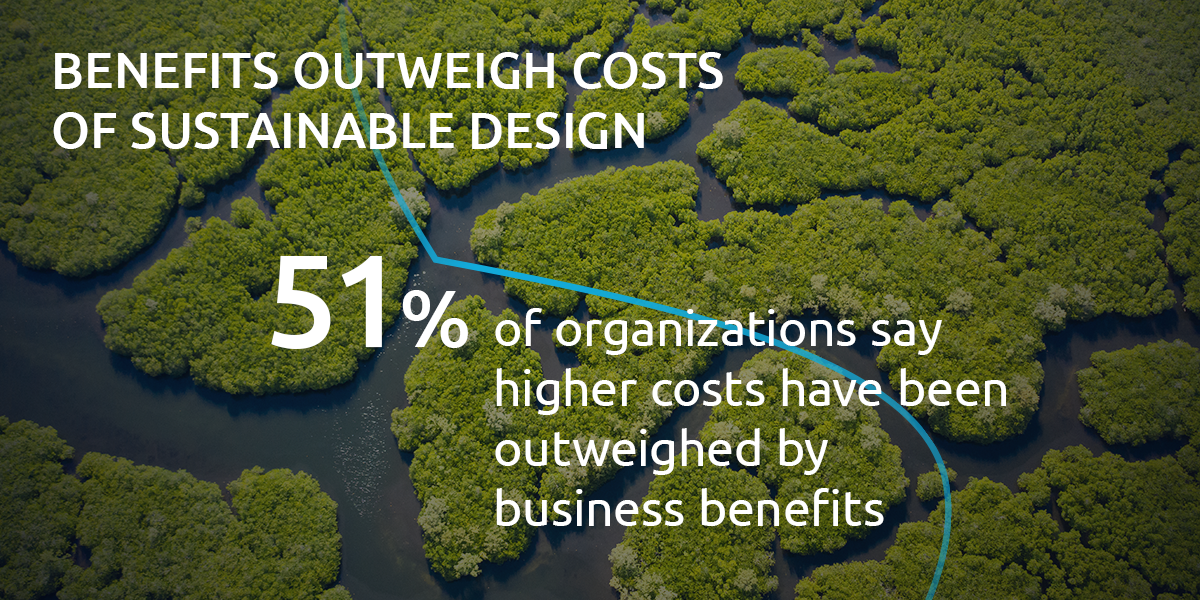 BENEFITS OUTWEIGH COSTS OF SUSTAINABLE DESIGN

51% of organizations say higher costs have been outweighed by business benefits