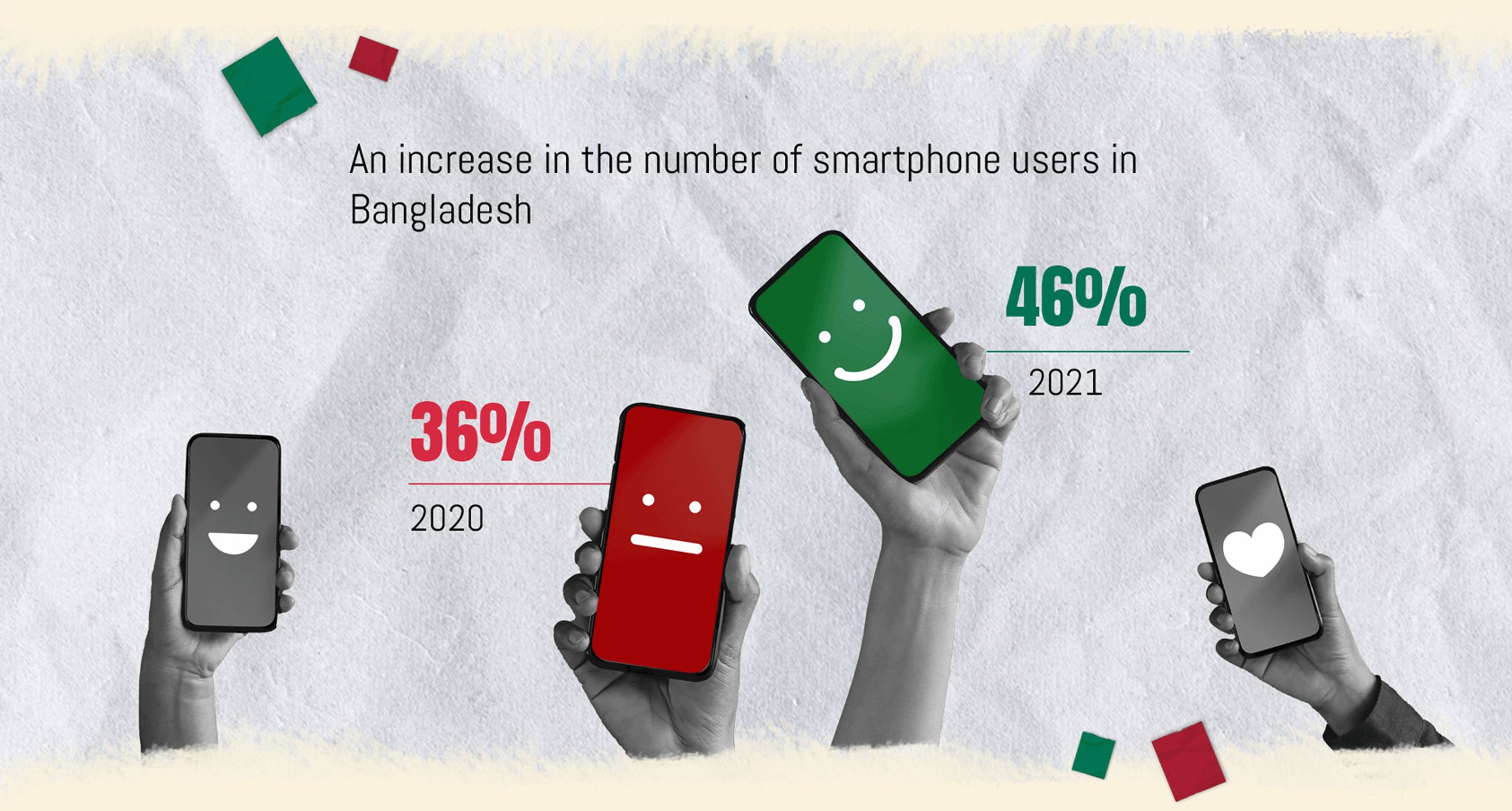 An increase in the number of smartphone users in Bangladesh

46%

2021

36%

2020