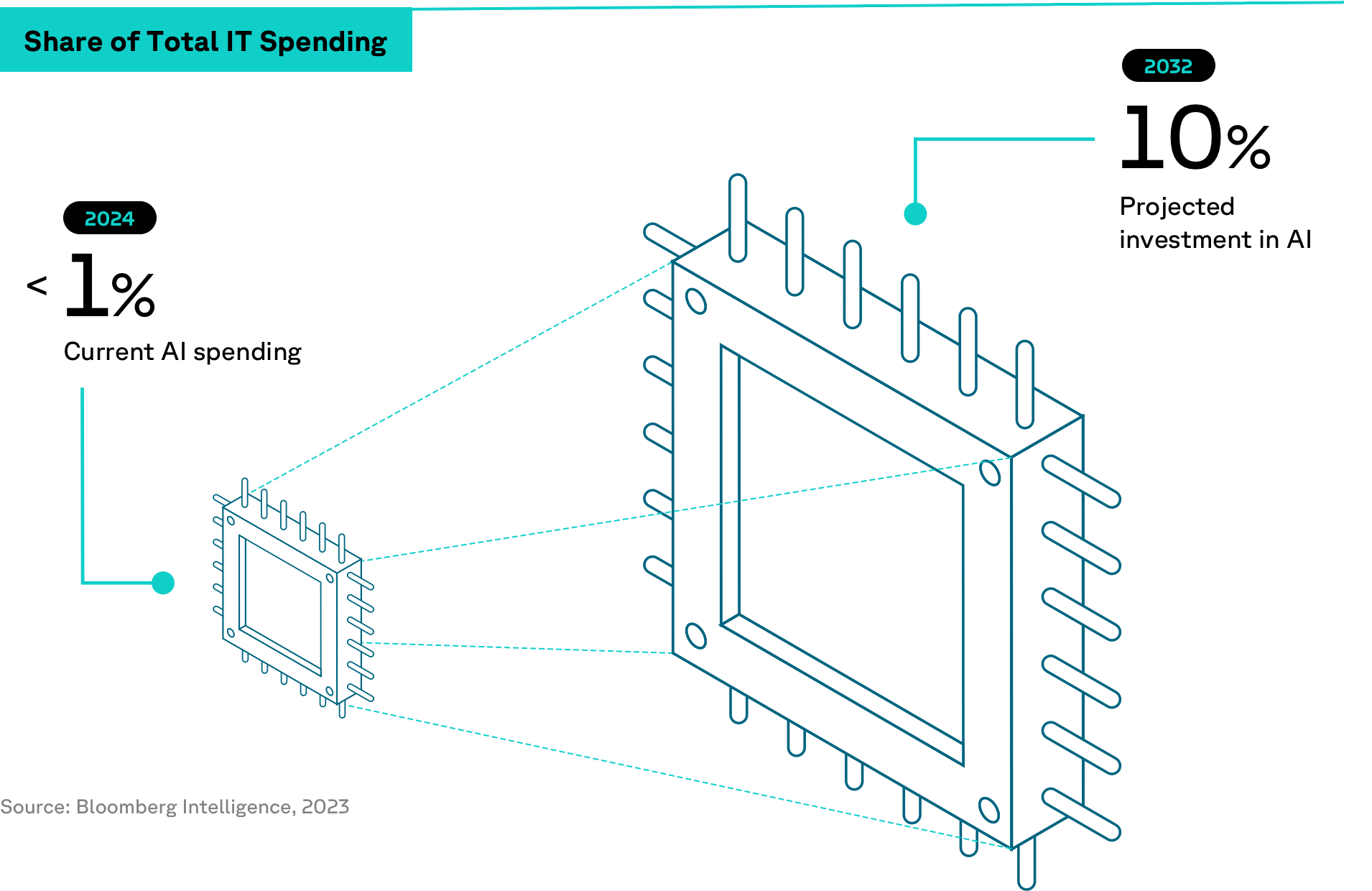 Share of Total IT Spending

2024

< 1%

Current AI spending

2032

10%

Projected investment in AI

Source: Bloomberg Intelligence, 2023