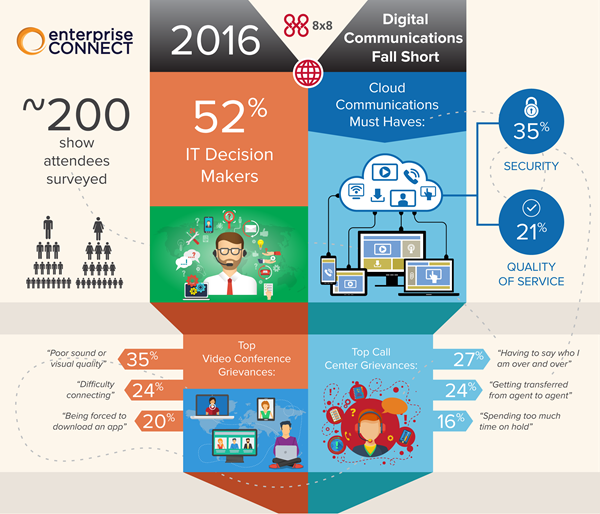 enterprise CONNECT

2016

8x8

Digital Communications Fall Short

~200 show attendees surveyed

52% IT Decision Makers

Cloud Communications Must Haves:

35% SECURITY

21% QUALITY OF SERVICE

Top Video Conference Grievances:

"Poor sound or visual quality" 35%

"Difficulty connecting" 24%

"Being forced to download an app" 20%

Top Call Center Grievances:

27% "Having to say who I am over and over"

24% "Getting transferred from agent to agent"

16% "Spending too much time on hold"