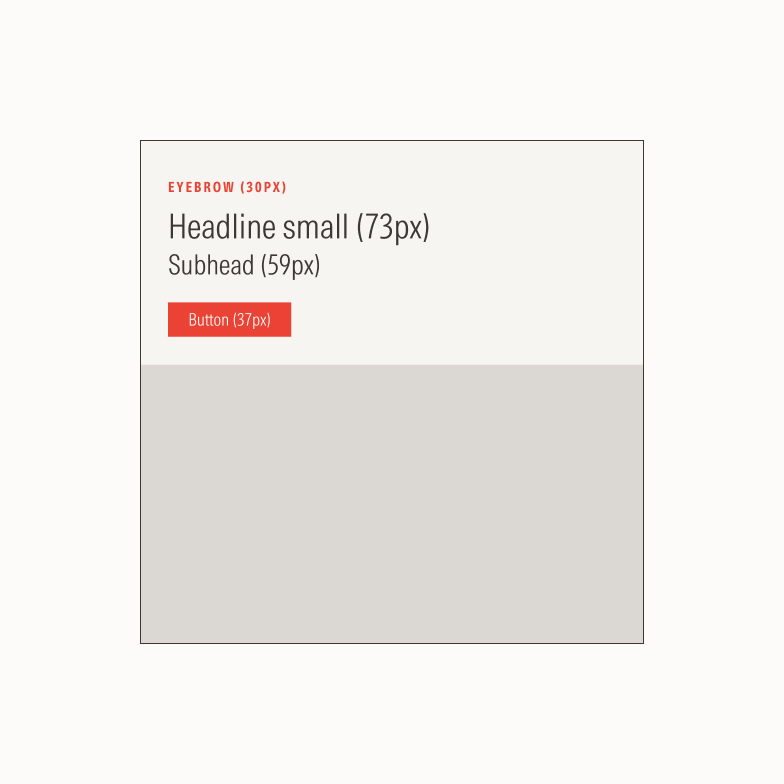 EYEBROW (30PX)

Headline small (73px)

Subhead (59px)

Button (37px)