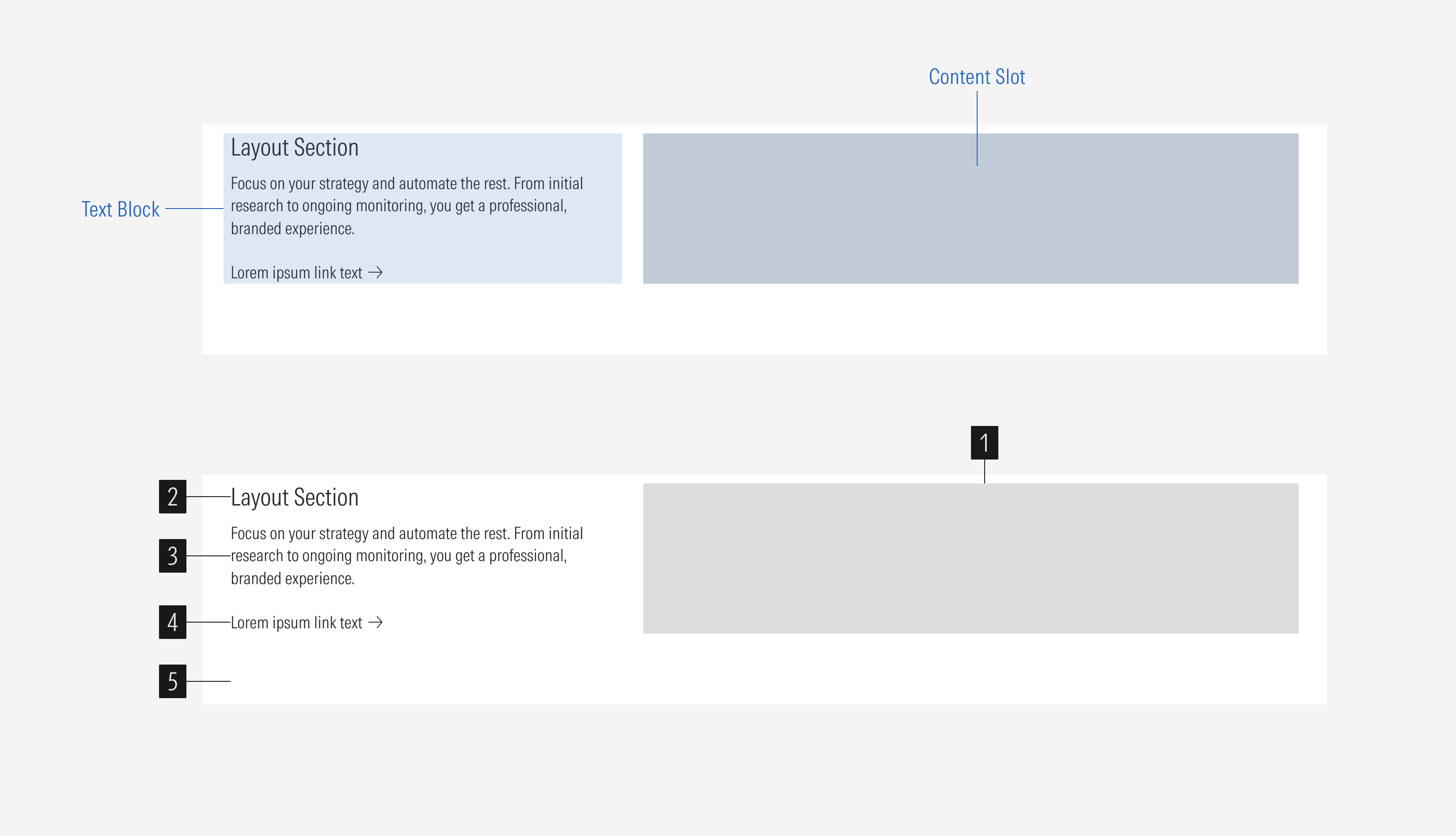 Content Slot

Text Block

Layout Section

Focus on your strategy and automate the rest. From initial research to ongoing monitoring, you get a professional, branded experience.

Lorem ipsum link text →

1

2

Layout Section

3

Focus on your strategy and automate the rest. From initial research to ongoing monitoring, you get a professional, branded experience.

4

Lorem ipsum link text →

5