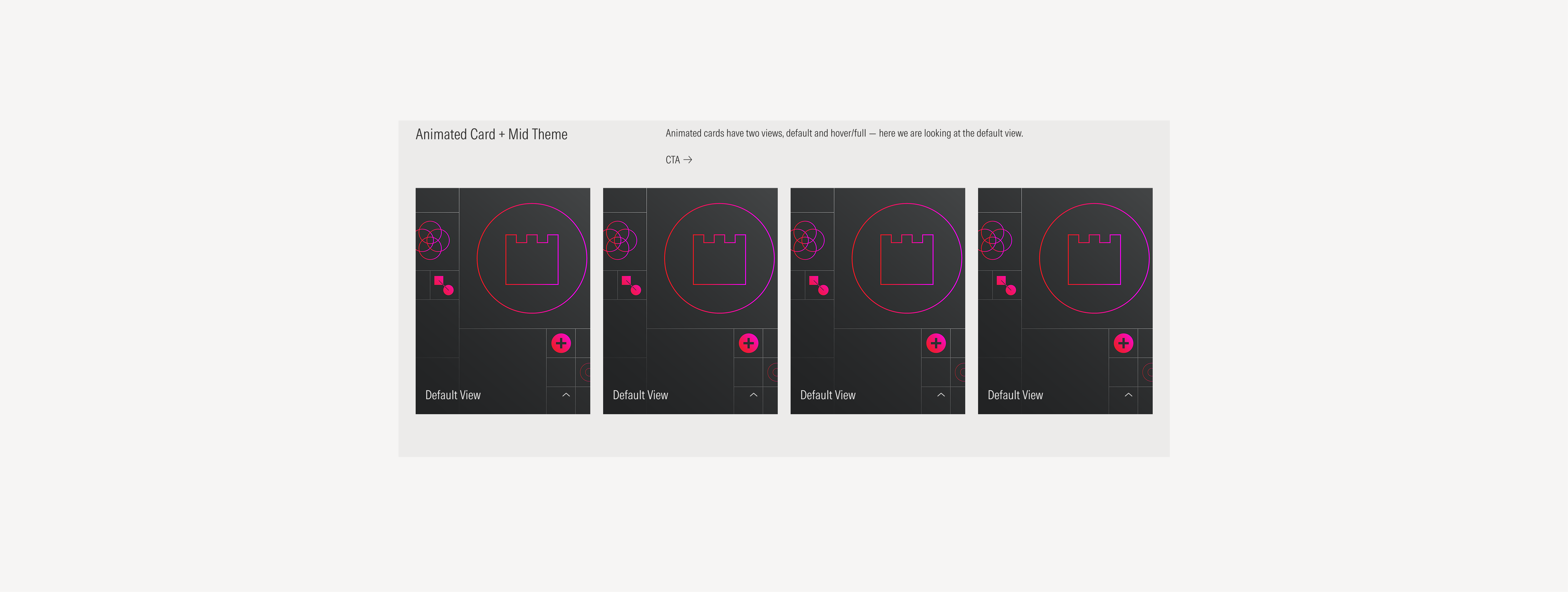 Animated Card + Mid Theme

Animated cards have two views, default and hover/full — here we are looking at the default view.

CTA →

Default View

Default View

Default View

Default View