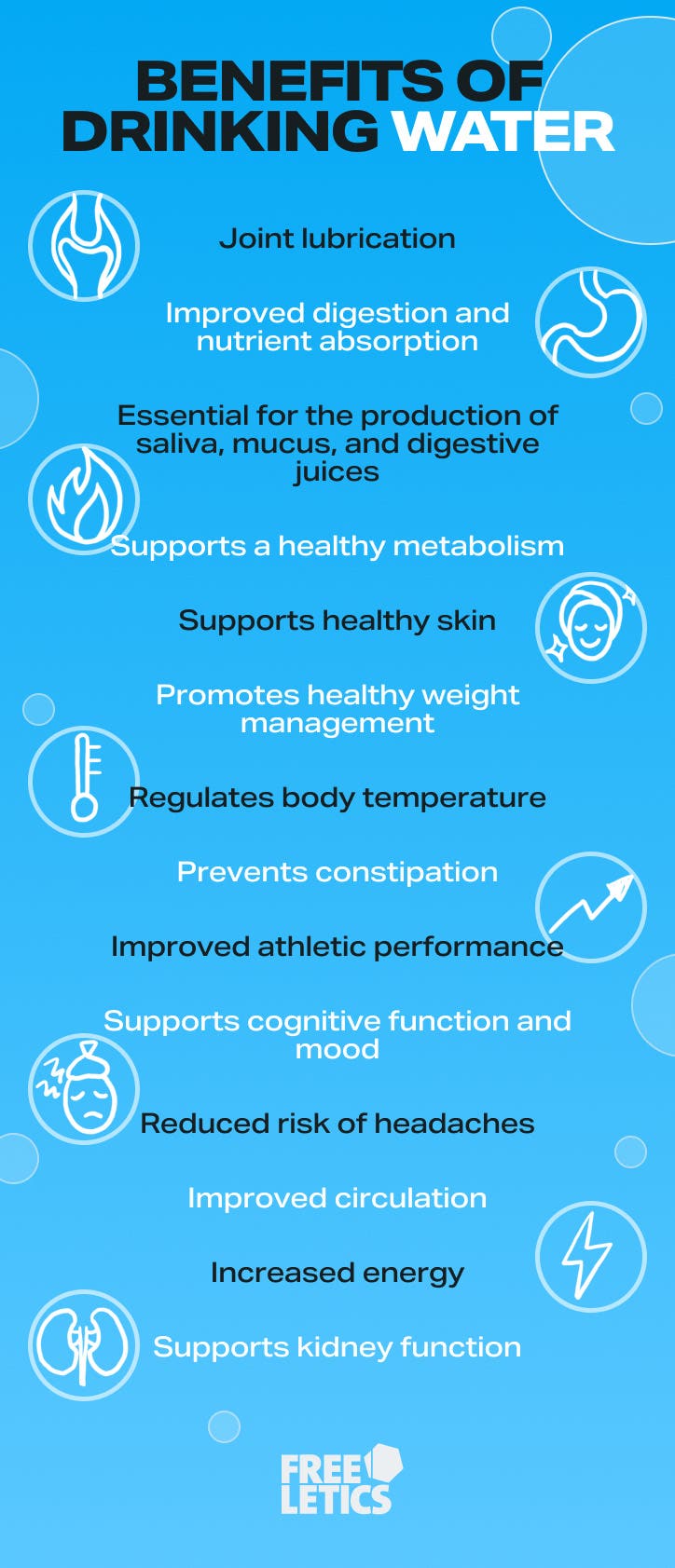 BENEFITS OF DRINKING WATER

Joint lubrication

Improved digestion and nutrient absorption

Essential for the production of saliva, mucus, and digestive juices

Supports a healthy metabolism

Supports healthy skin

Promotes healthy weight management

Regulates body temperature

Prevents constipation

Improved athletic performance

Supports cognitive function and mood

Reduced risk of headaches

Improved circulation

Increased energy

Supports kidney function

FREE LETICS