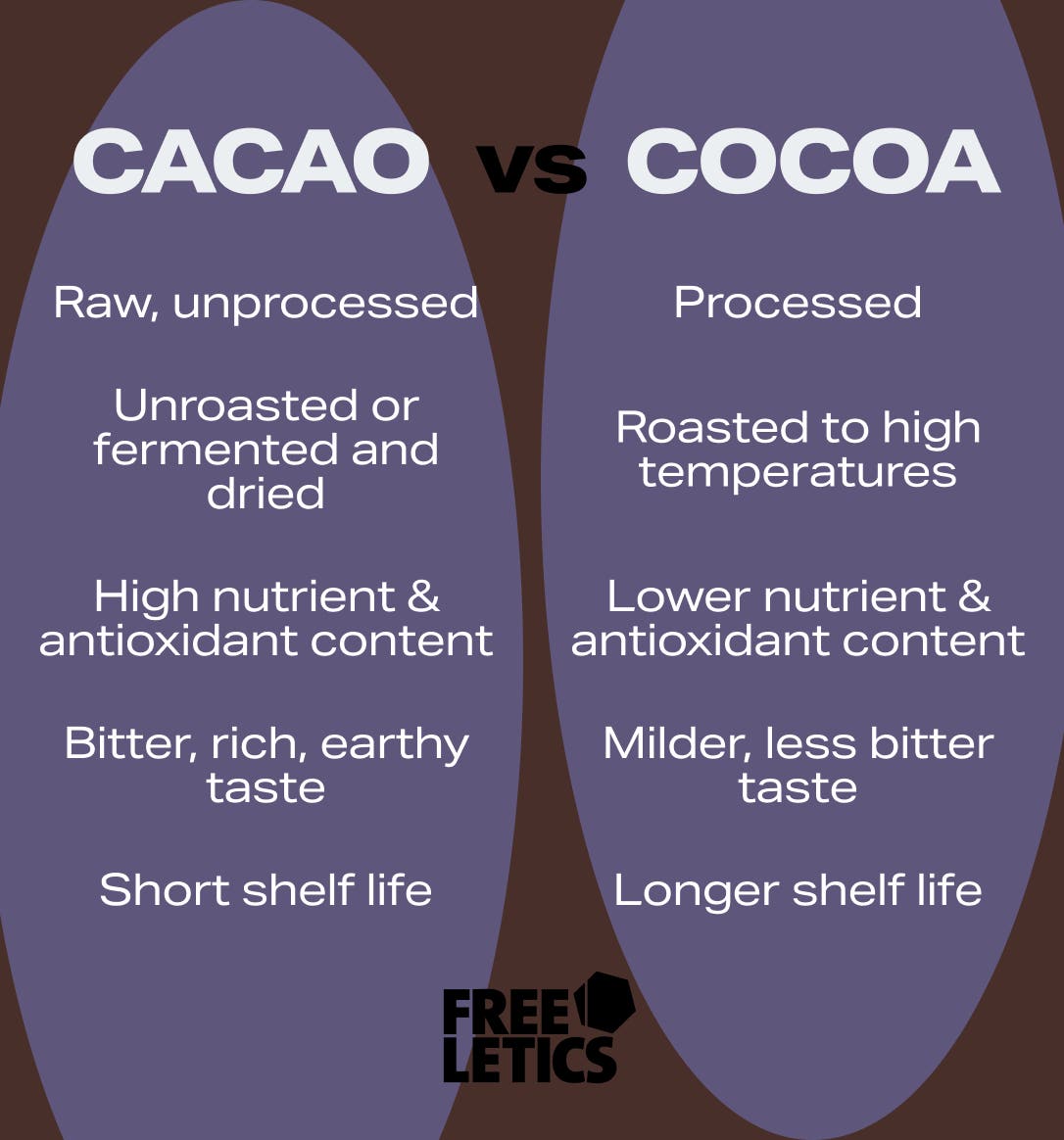 CACAO vs COCOA

Raw, unprocessed

Unroasted or fermented and dried

High nutrient & antioxidant content

Bitter, rich, earthy taste

Short shelf life

Processed

Roasted to high temperatures

Lower nutrient & antioxidant content

Milder, less bitter taste

Longer shelf life

FREE LETICS