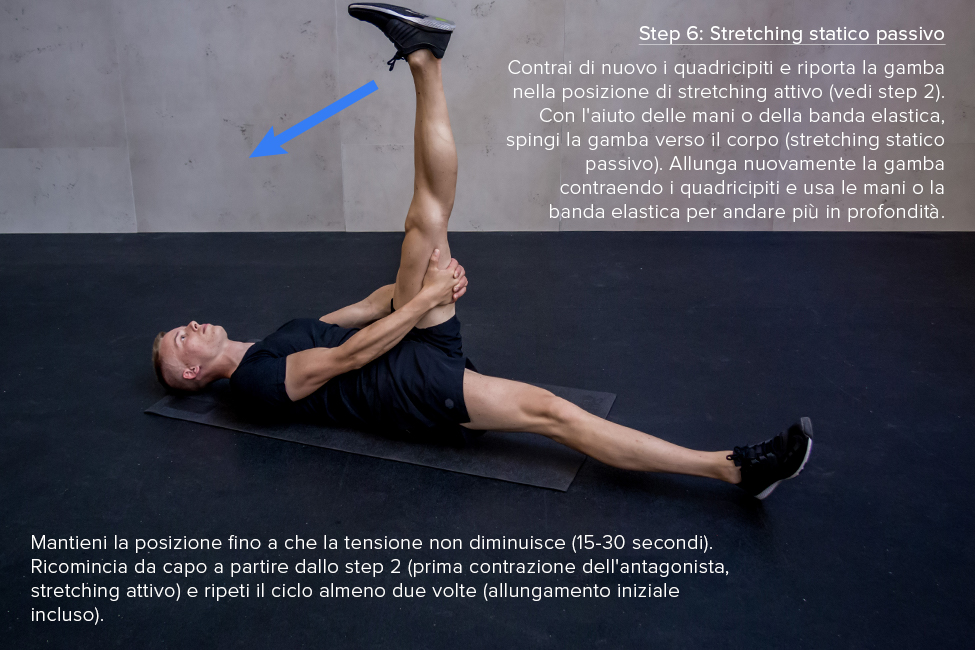 Step 6: Stretching statico passivo

Contrai di nuovo i quadricipiti e riporta la gamba nella posizione di stretching attivo (vedi step 2). Con l'aiuto delle mani o della banda elastica, spingi la gamba verso il corpo (stretching statico passivo). Allunga nuovamente la gamba contraendo i quadricipiti e usa le mani o la banda elastica per andare più in profondità.

Mantieni la posizione fino a che la tensione non diminuisce (15-30 secondi). Ricomincia da capo a partire dallo step 2 (prima contrazione dell'antagonista, stretching attivo) e ripeti il ciclo almeno due volte (allungamento iniziale incluso).