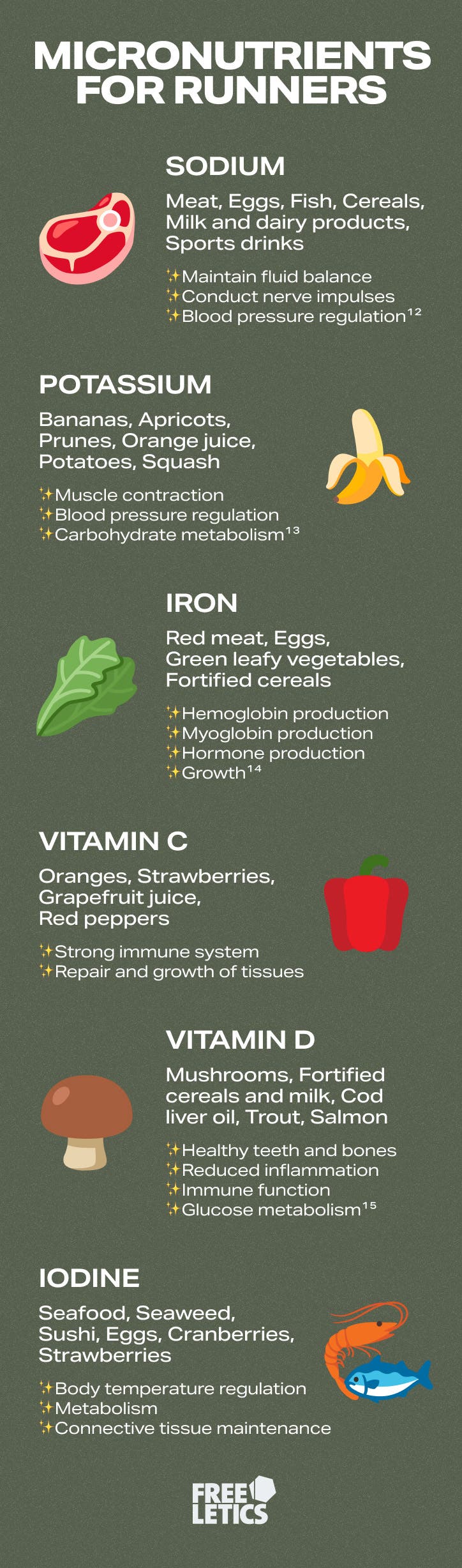 MICRONUTRIENTS FOR RUNNERS

SODIUM

Meat, Eggs, Fish, Cereals, Milk and dairy products, Sports drinks

✨Maintain fluid balance
✨Conduct nerve impulses
✨Blood pressure regulation$^{12}$

POTASSIUM

Bananas, Apricots, Prunes, Orange juice, Potatoes, Squash

✨Muscle contraction
✨Blood pressure regulation
✨Carbohydrate metabolism$^{13}$

IRON

Red meat, Eggs, Green leafy vegetables, Fortified cereals

✨Hemoglobin production
✨Myoglobin production
✨Hormone production
✨Growth$^{14}$

VITAMIN C

Oranges, Strawberries, Grapefruit juice, Red peppers

✨Strong immune system
✨Repair and growth of tissues

VITAMIN D

Mushrooms, Fortified cereals and milk, Cod liver oil, Trout, Salmon

✨Healthy teeth and bones
✨Reduced inflammation
✨Immune function
✨Glucose metabolism$^{15}$

IODINE

Seafood, Seaweed, Sushi, Eggs, Cranberries, Strawberries

✨Body temperature regulation
✨Metabolism
✨Connective tissue maintenance

FREE LETICS