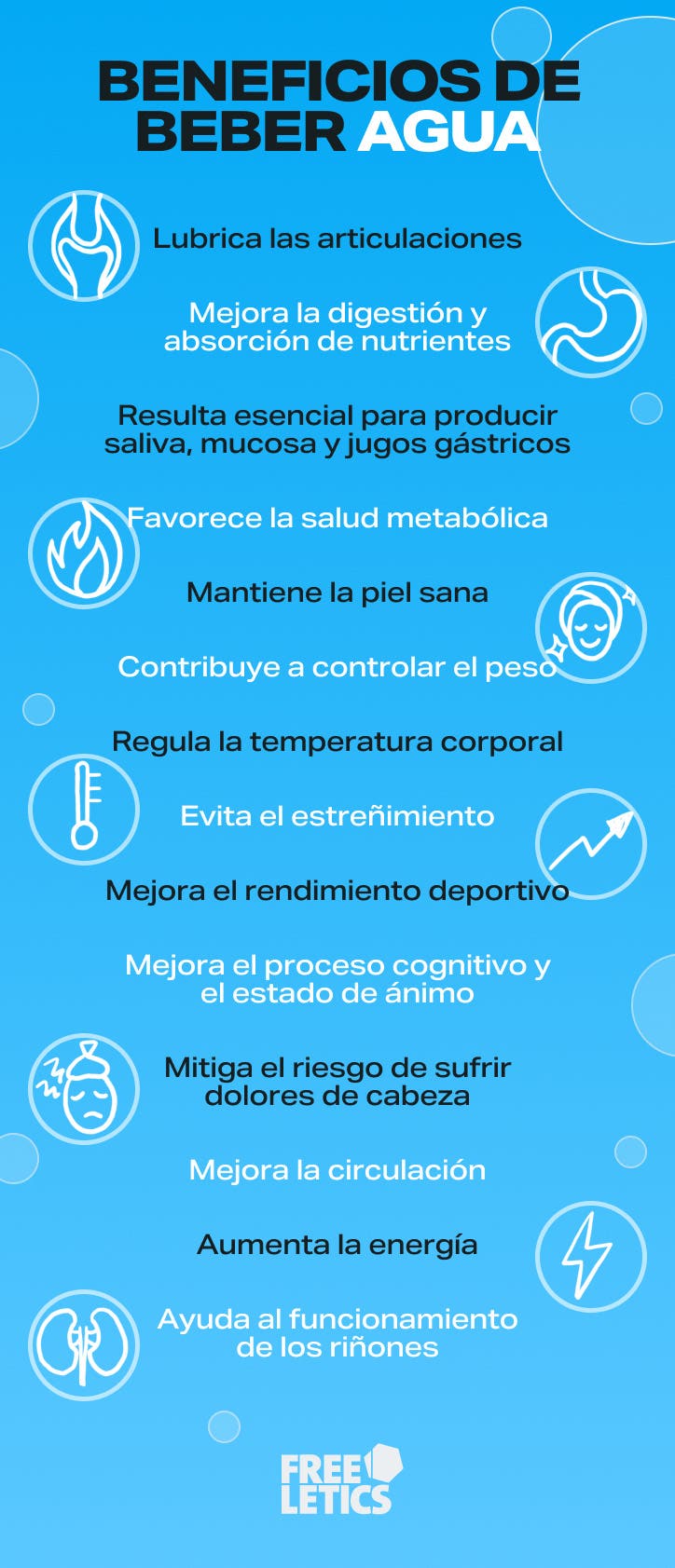 BENEFICIOS DE BEBER AGUA

Lubrica las articulaciones

Mejora la digestión y absorción de nutrientes

Resulta esencial para producir saliva, mucosa y jugos gástricos

Favorece la salud metabólica

Mantiene la piel sana

Contribuye a controlar el peso

Regula la temperatura corporal

Evita el estreñimiento

Mejora el rendimiento deportivo

Mejora el proceso cognitivo y el estado de ánimo

Mitiga el riesgo de sufrir dolores de cabeza

Mejora la circulación

Aumenta la energía

Ayuda al funcionamiento de los riñones

FREE LETICS