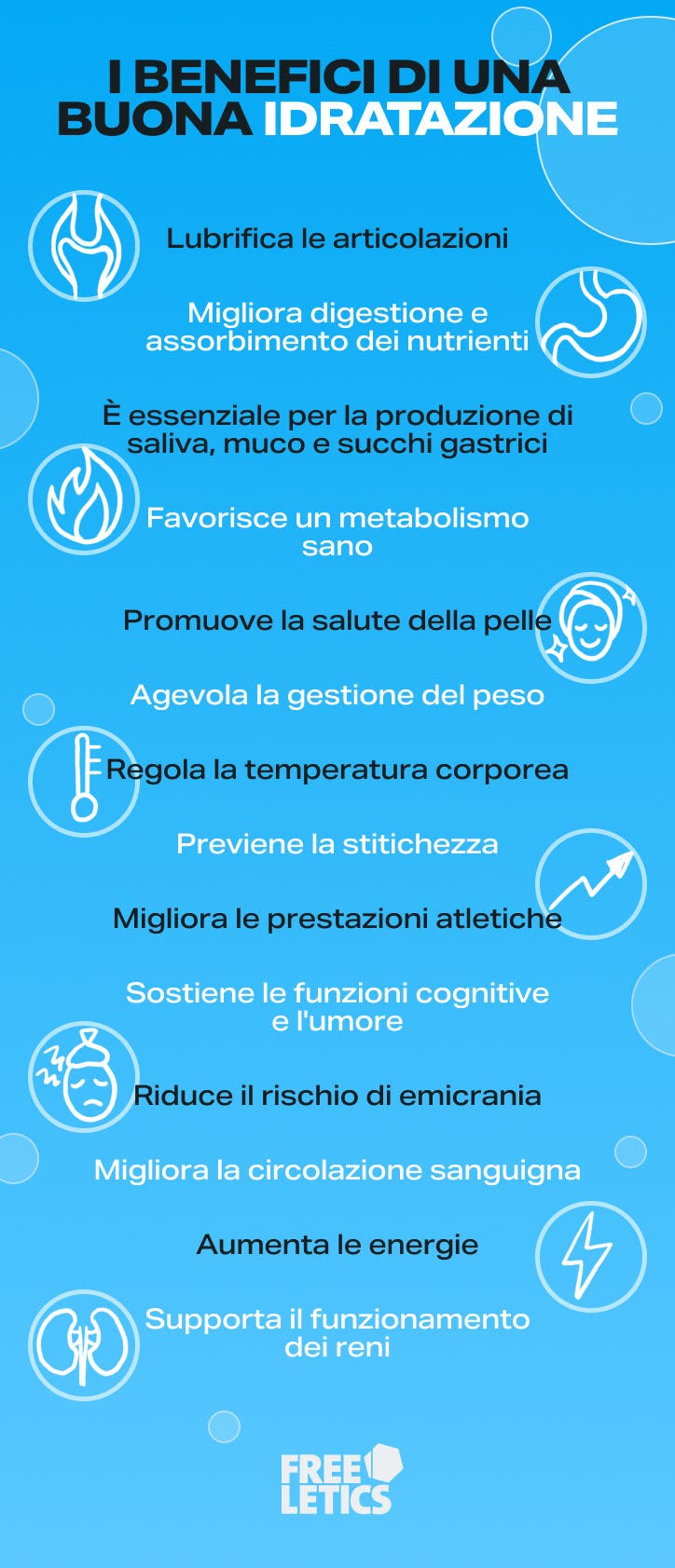 I BENEFICI DI UNA BUONA IDRATAZIONE

Lubrifica le articolazioni

Migliora digestione e assorbimento dei nutrienti

È essenziale per la produzione di saliva, muco e succhi gastrici

Favorisce un metabolismo sano

Promuove la salute della pelle

Agevola la gestione del peso

Regola la temperatura corporea

Previene la stitichezza

Migliora le prestazioni atletiche

Sostiene le funzioni cognitive e l'umore

Riduce il rischio di emicrania

Migliora la circolazione sanguigna

Aumenta le energie

Supporta il funzionamento dei reni

FREE LETICS