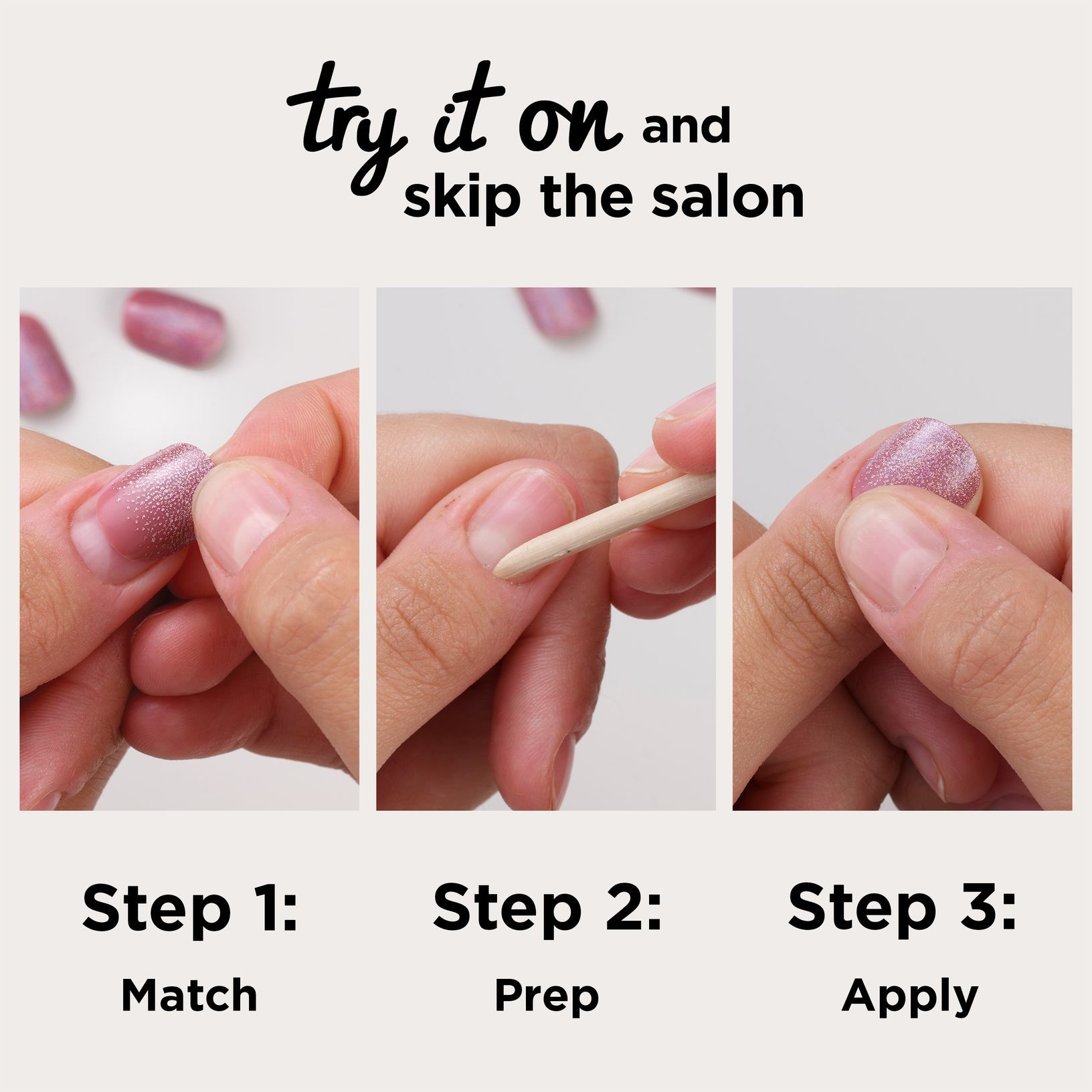 try it on and
skip the salon

Step 1:
Match

Step 2:
Prep

Step 3:
Apply