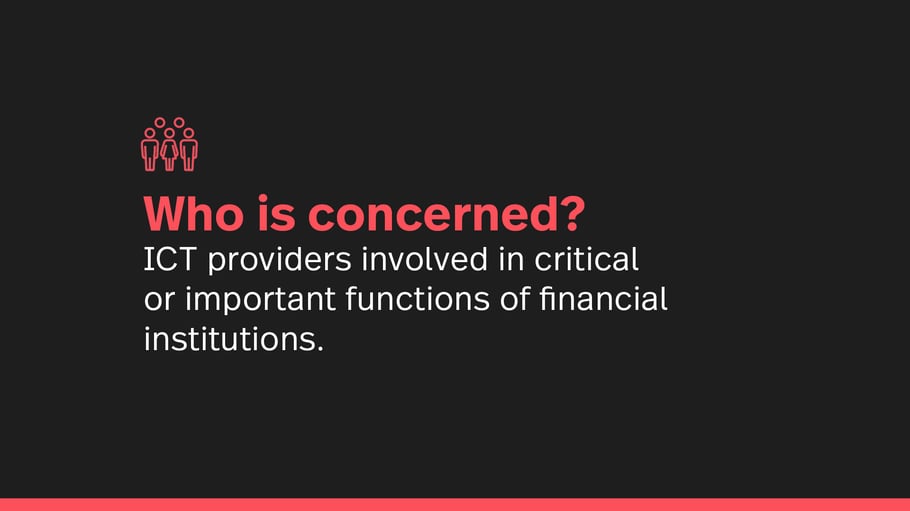 Who is concerned?
ICT providers involved in critical or important functions of financial institutions.