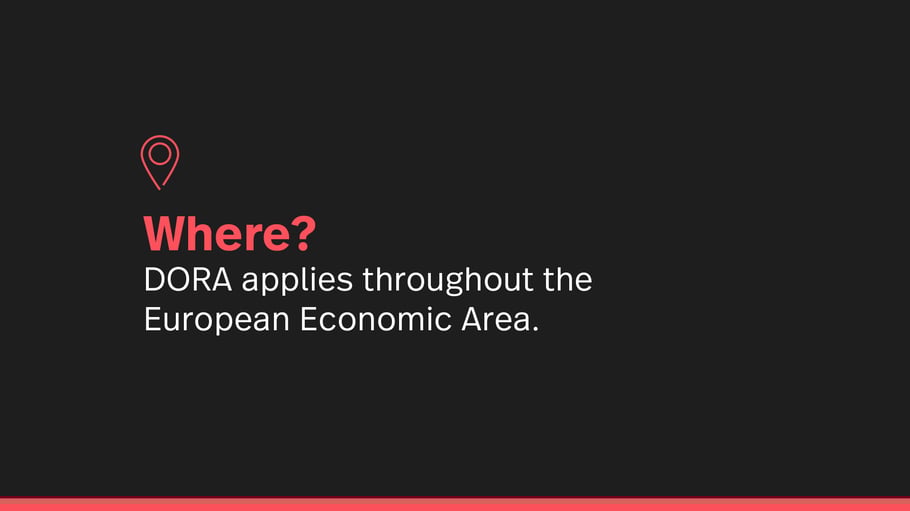 Where?
DORA applies throughout the European Economic Area.