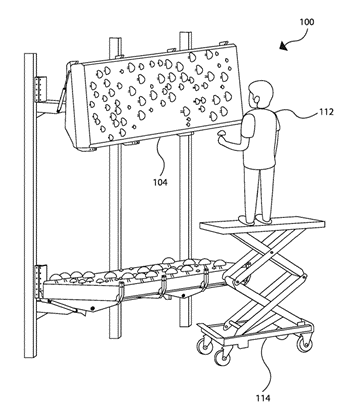 100

112

104

114