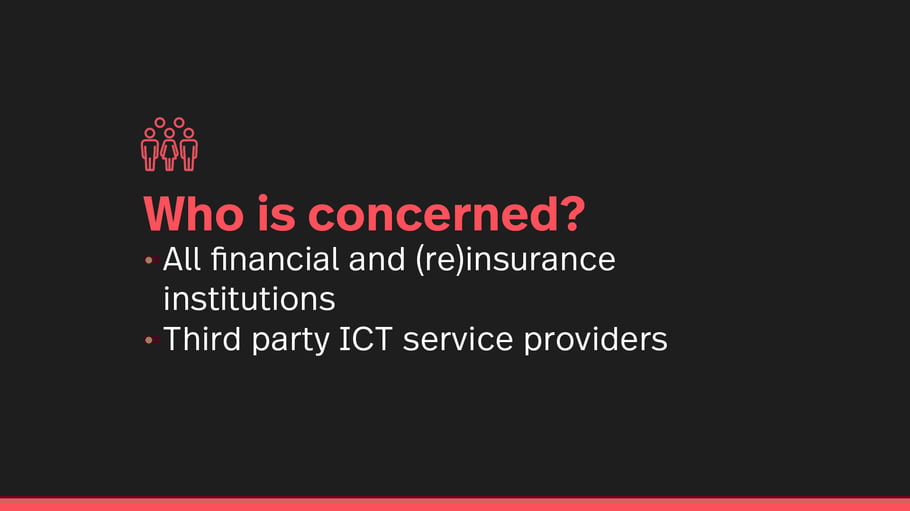 Who is concerned?

• All financial and (re)insurance institutions
• Third party ICT service providers