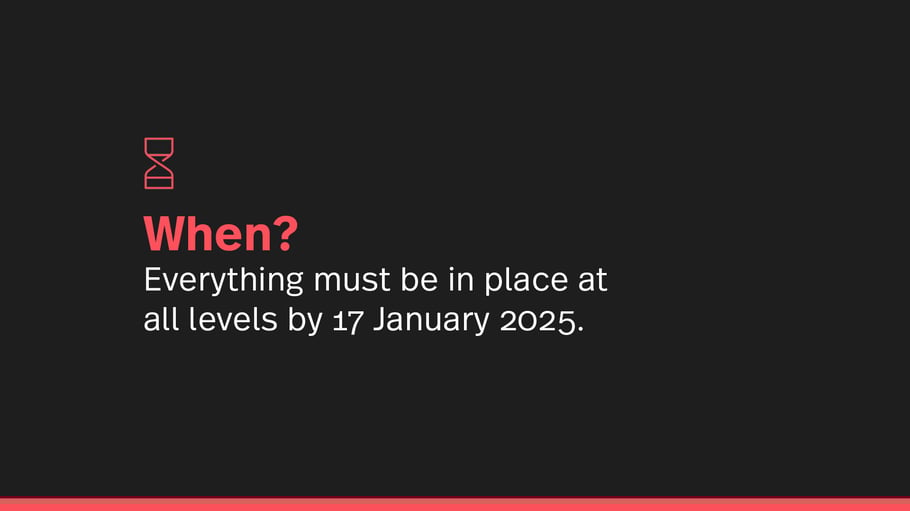 When?

Everything must be in place at all levels by 17 January 2025.