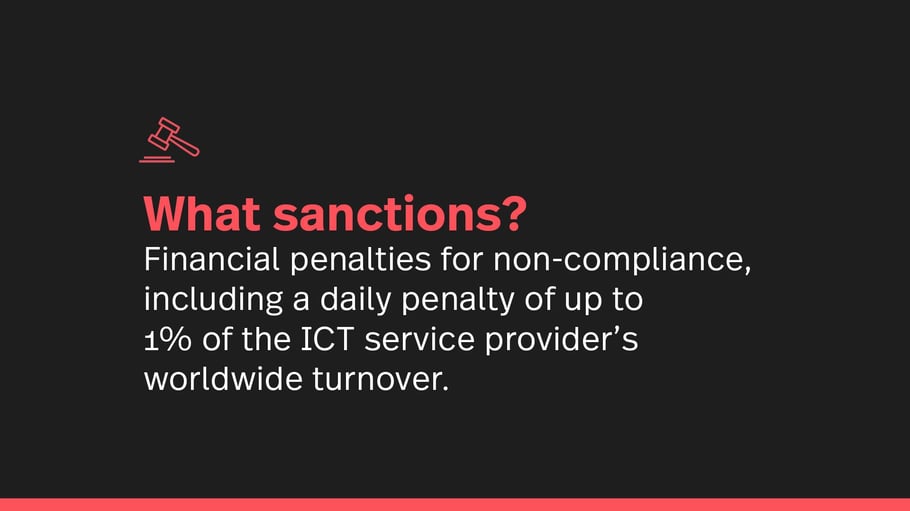 What sanctions?
Financial penalties for non-compliance, including a daily penalty of up to 1% of the ICT service provider’s worldwide turnover.