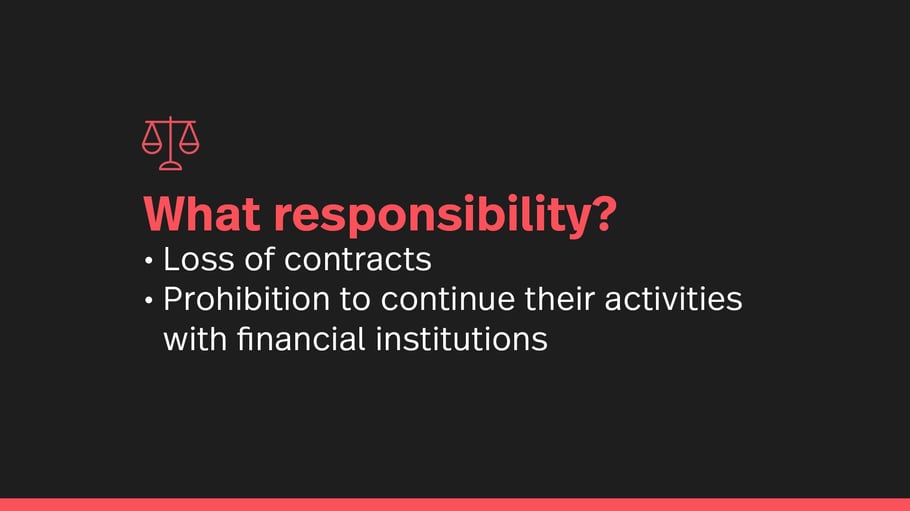 What responsibility?

• Loss of contracts
• Prohibition to continue their activities with financial institutions